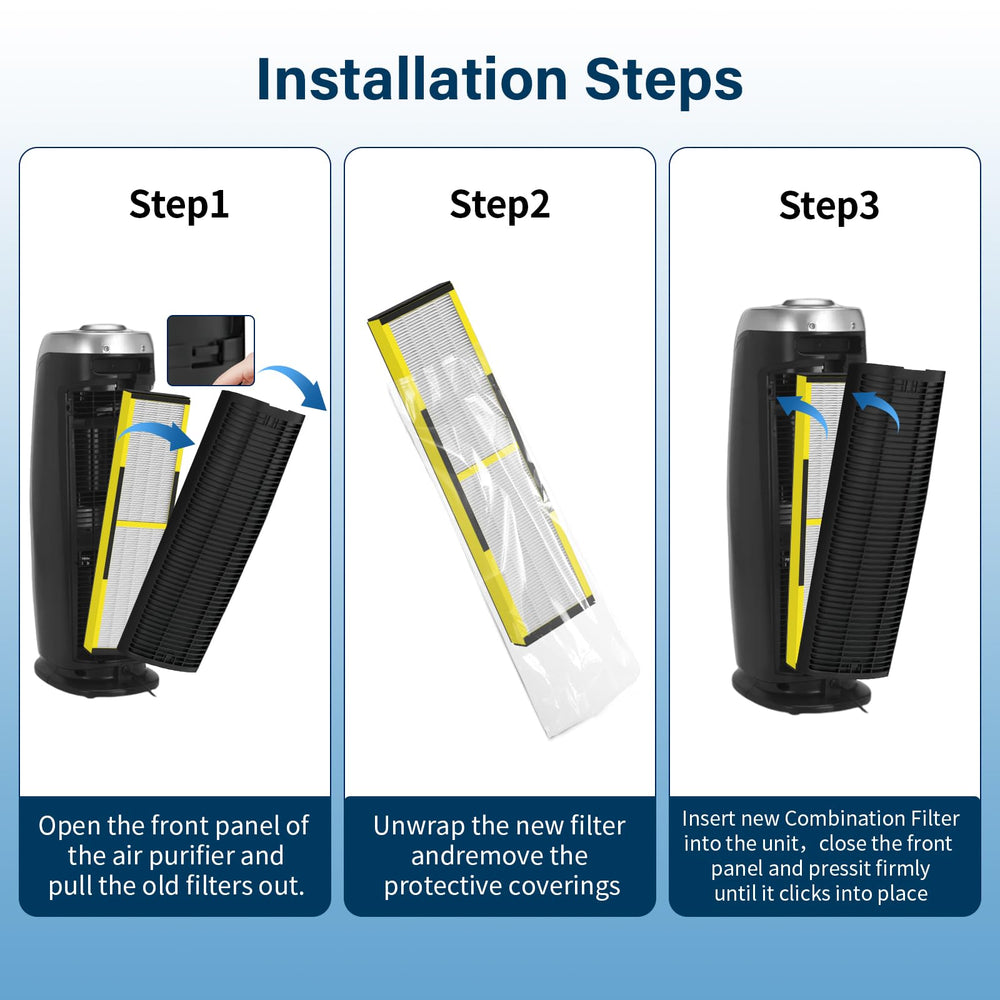 Installation Steps

Step1

Open the front panel of the air purifier and pull the old filters out.

Step2

Unwrap the new filter andremove the protective coverings

Step3

Insert new Combination Filter into the unit，close the front panel and pressit firmly until it clicks into place