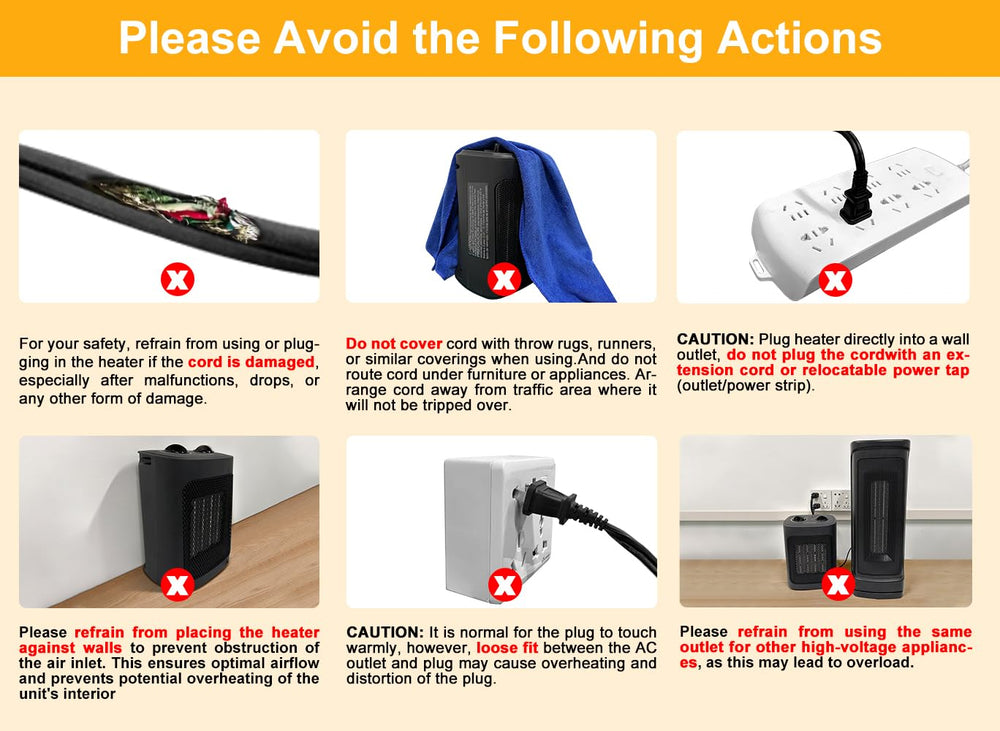 Please Avoid the Following Actions

For your safety, refrain from using or plugging in the heater if the cord is damaged, especially after malfunctions, drops, or any other form of damage.

Do not cover cord with throw rugs, runners, or similar coverings when using.And do not route cord under furniture or appliances. Arrange cord away from traffic area where it will not be tripped over.

CAUTION: Plug heater directly into a wall outlet, do not plug the cordwith an extension cord or relocatable power tap (outlet/power strip).

Please refrain from placing the heater against walls to prevent obstruction of the air inlet. This ensures optimal airflow and prevents potential overheating of the unit's interior

CAUTION: It is normal for the plug to touch warmly, however, loose fit between the AC outlet and plug may cause overheating and distortion of the plug.

Please refrain from using the same outlet for other high-voltage appliances, as this may lead to overload.