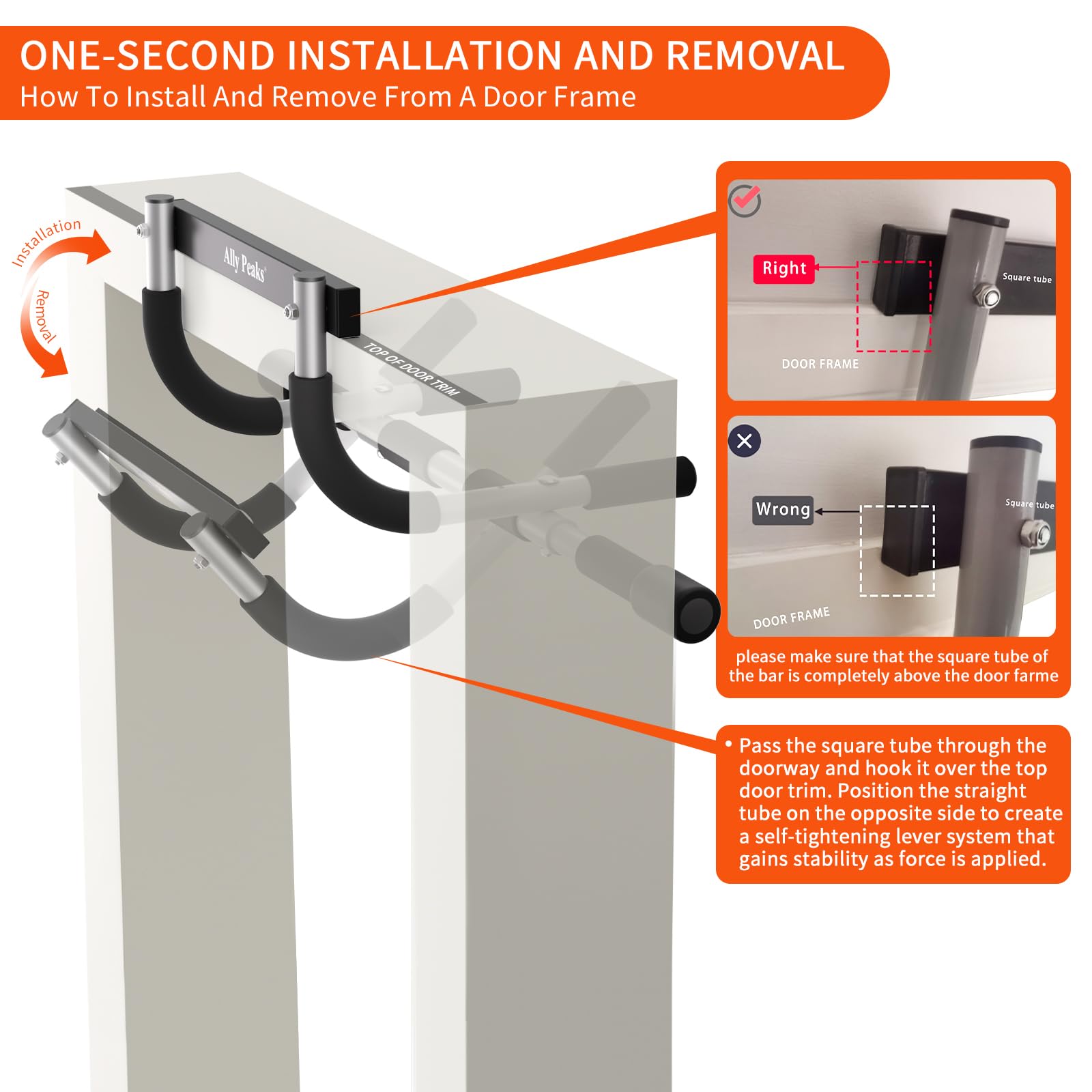 ONE-SECOND INSTALLATION AND REMOVAL
How To Install And Remove From A Door Frame

Installation
Removal

Ally Peaks
TOP OF DOOR TRIM

Right
Square tube
DOOR FRAME

Wrong
Square tube
DOOR FRAME

please make sure that the square tube of the bar is completely above the door farme

• Pass the square tube through the doorway and hook it over the top door trim. Position the straight tube on the opposite side to create a self-tightening lever system that gains stability as force is applied.