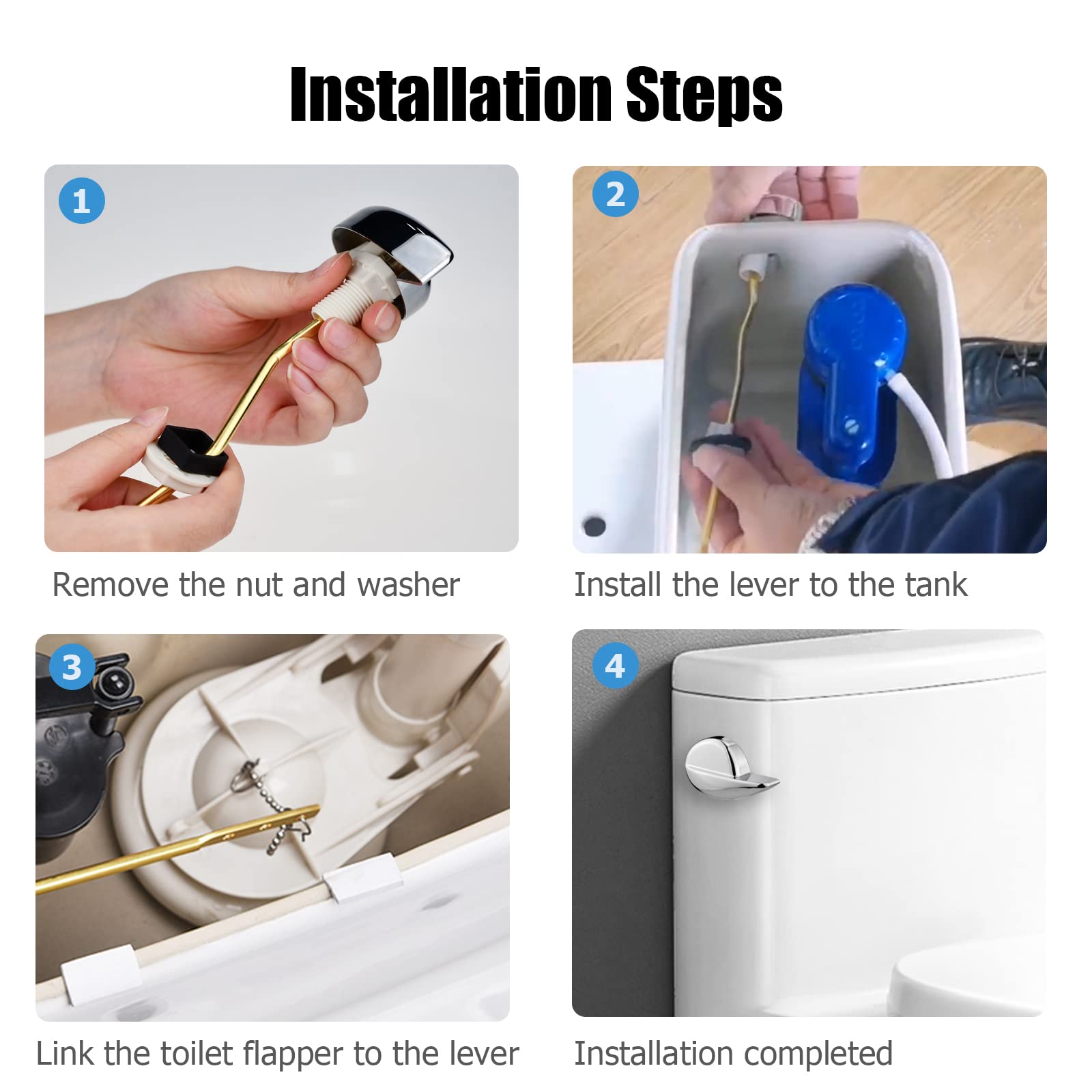 Installation Steps

1

Remove the nut and washer

2

Install the lever to the tank

3

Link the toilet flapper to the lever

4

Installation completed