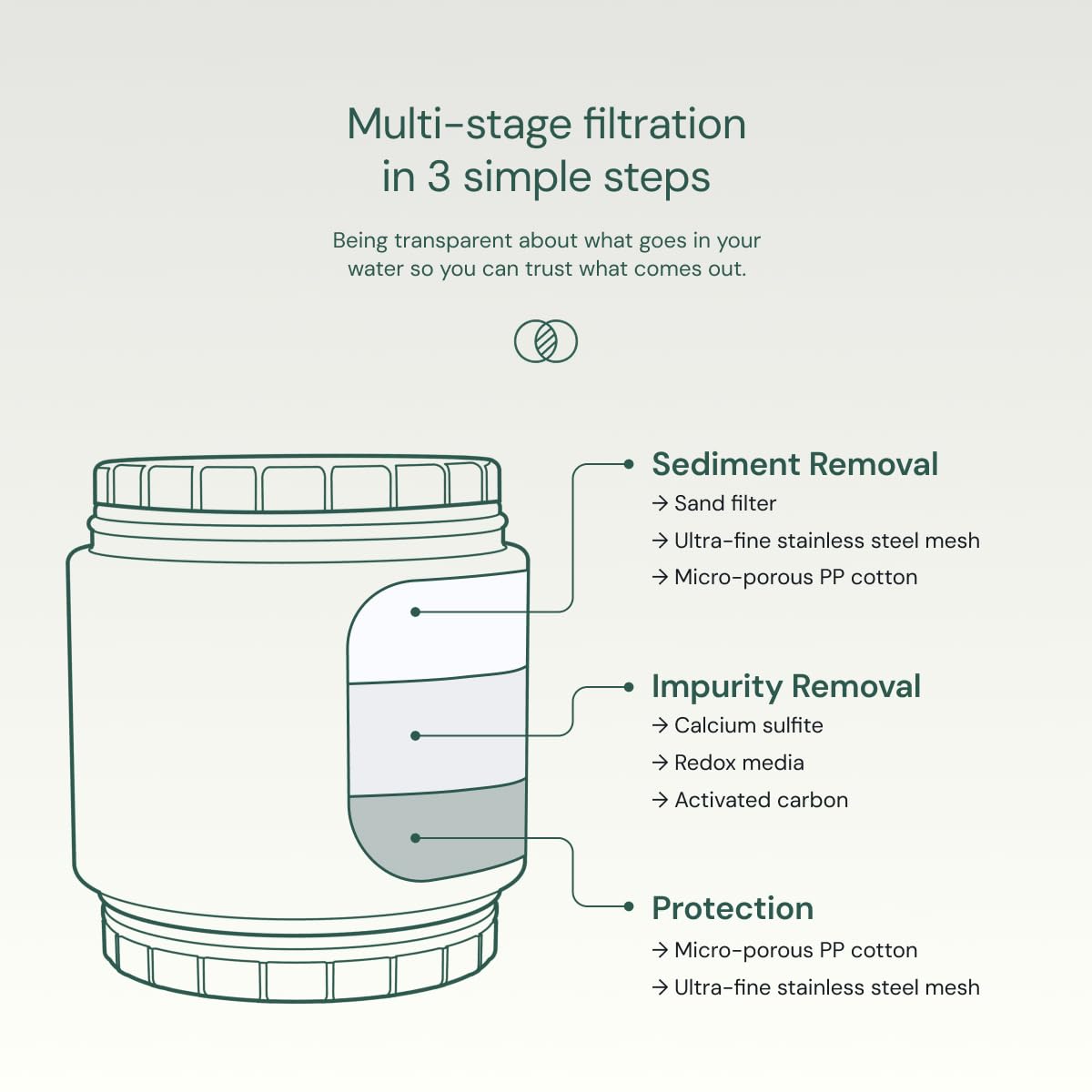 Multi-stage filtration in 3 simple steps

Being transparent about what goes in your water so you can trust what comes out.

Sediment Removal
→ Sand filter
→ Ultra-fine stainless steel mesh
→ Micro-porous PP cotton

Impurity Removal
→ Calcium sulfite
→ Redox media
→ Activated carbon

Protection
→ Micro-porous PP cotton
→ Ultra-fine stainless steel mesh