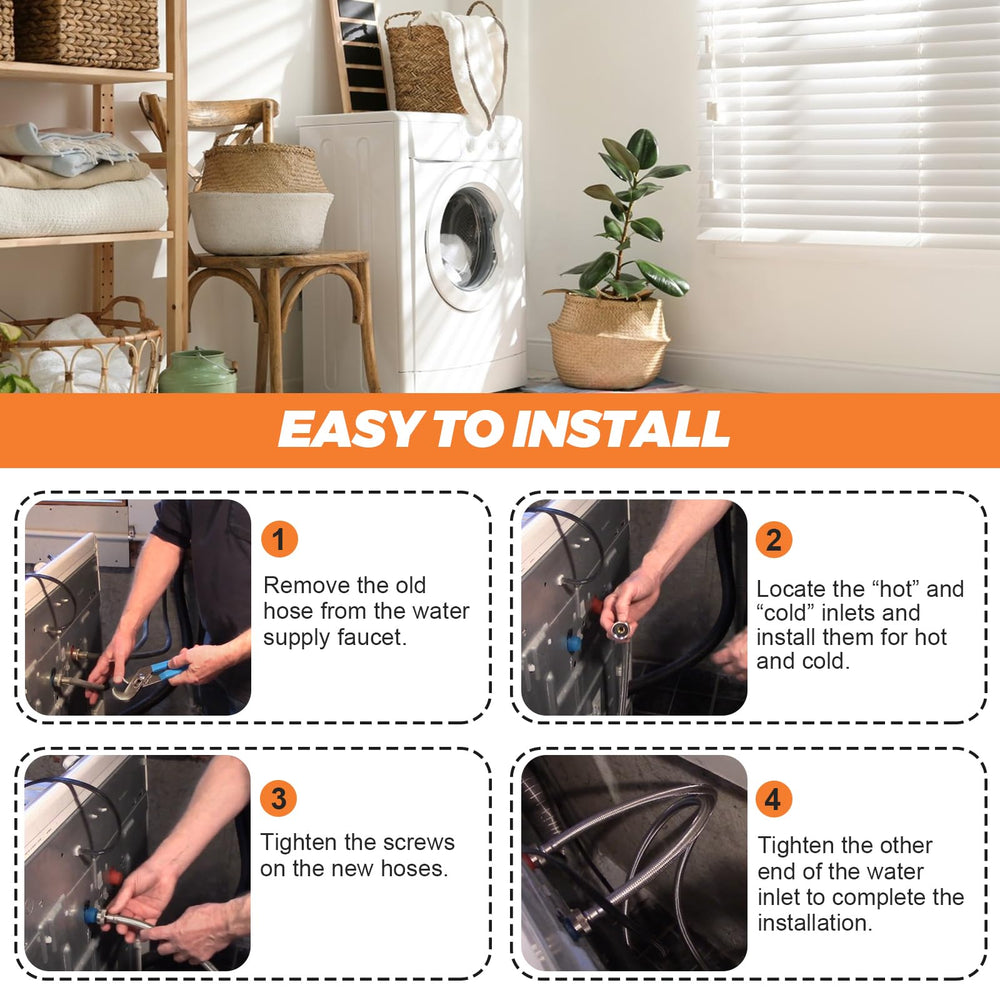 EASY TO INSTALL

1
Remove the old hose from the water supply faucet.

2
Locate the “hot” and “cold” inlets and install them for hot and cold.

3
Tighten the screws on the new hoses.

4
Tighten the other end of the water inlet to complete the installation.