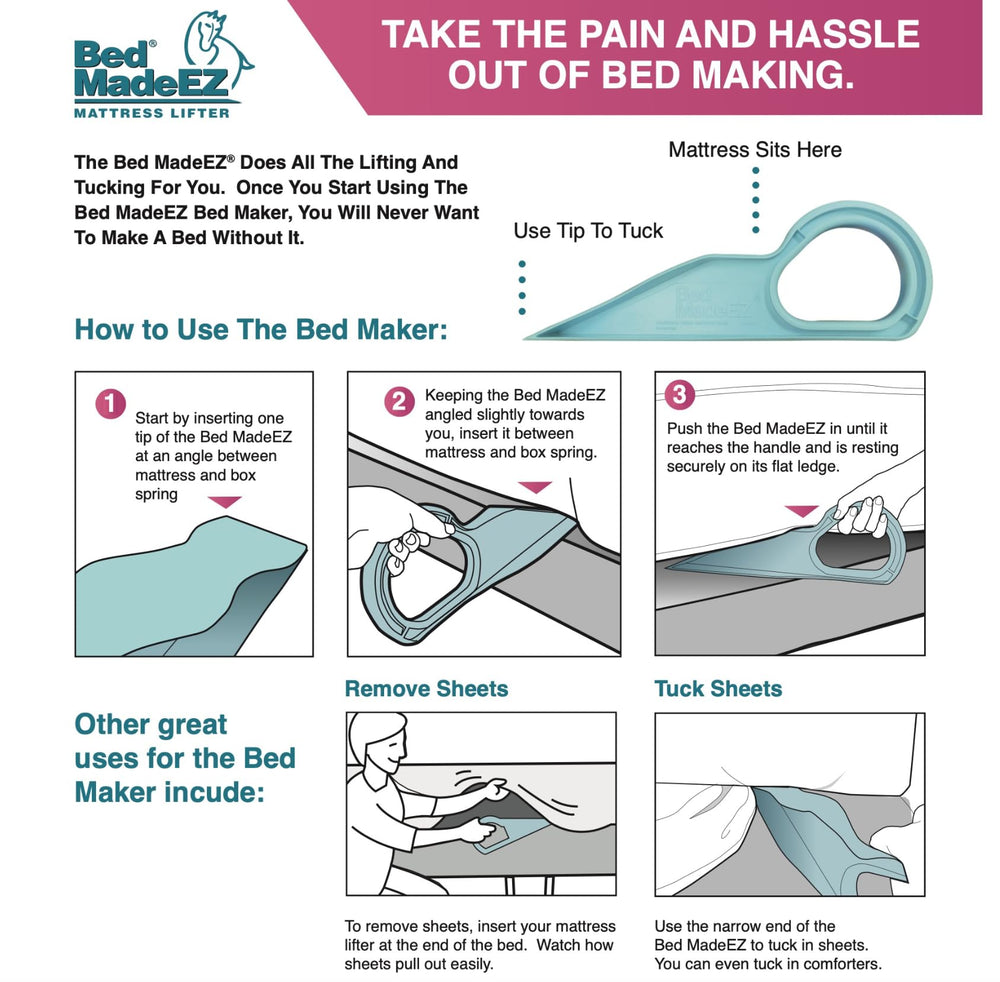 Bed® MadeEZ
MATTRESS LIFTER

TAKE THE PAIN AND HASSLE OUT OF BED MAKING.

The Bed MadeEZ® Does All The Lifting And Tucking For You. Once You Start Using The Bed MadeEZ Bed Maker, You Will Never Want To Make A Bed Without It.

Mattress Sits Here

Use Tip To Tuck

Bed MadeEZ

How to Use The Bed Maker:

1 Start by inserting one tip of the Bed MadeEZ at an angle between mattress and box spring

2 Keeping the Bed MadeEZ angled slightly towards you, insert it between mattress and box spring.

3 Push the Bed MadeEZ in until it reaches the handle and is resting securely on its flat ledge.

Other great uses for the Bed Maker incude:

Remove Sheets

To remove sheets, insert your mattress lifter at the end of the bed. Watch how sheets pull out easily.

Tuck Sheets

Use the narrow end of the Bed MadeEZ to tuck in sheets. You can even tuck in comforters.