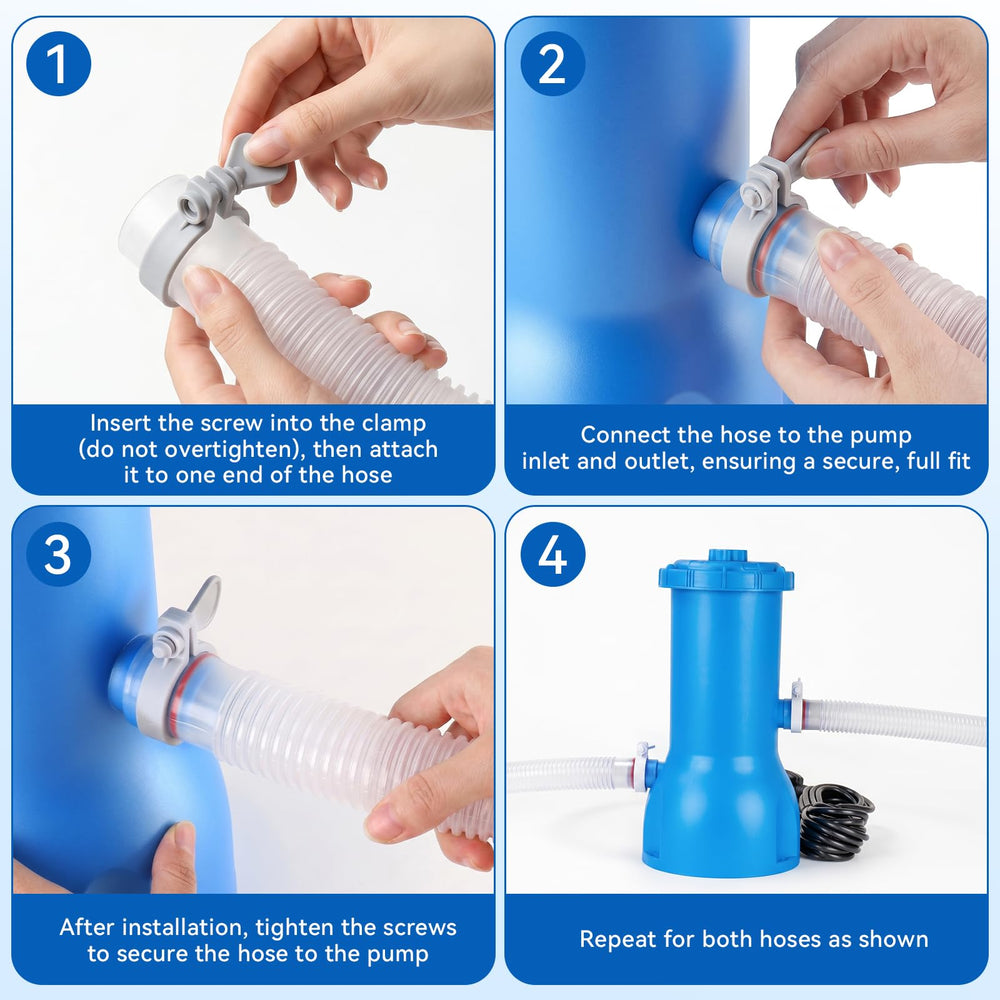 1

Insert the screw into the clamp (do not overtighten), then attach it to one end of the hose

2

Connect the hose to the pump inlet and outlet, ensuring a secure, full fit

3

After installation, tighten the screws to secure the hose to the pump

4

Repeat for both hoses as shown