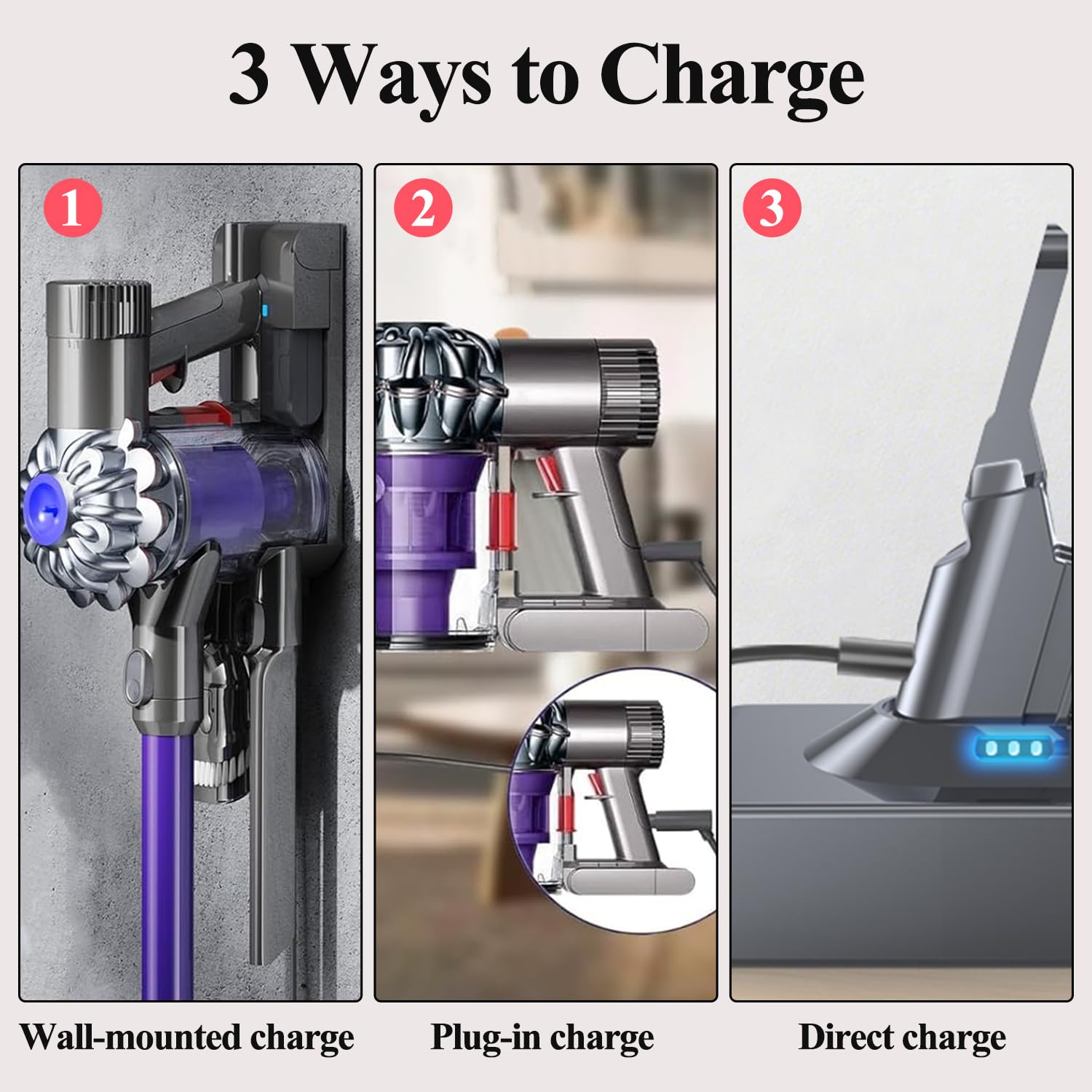 3 Ways to Charge

1

2

3

Wall-mounted charge

Plug-in charge

Direct charge