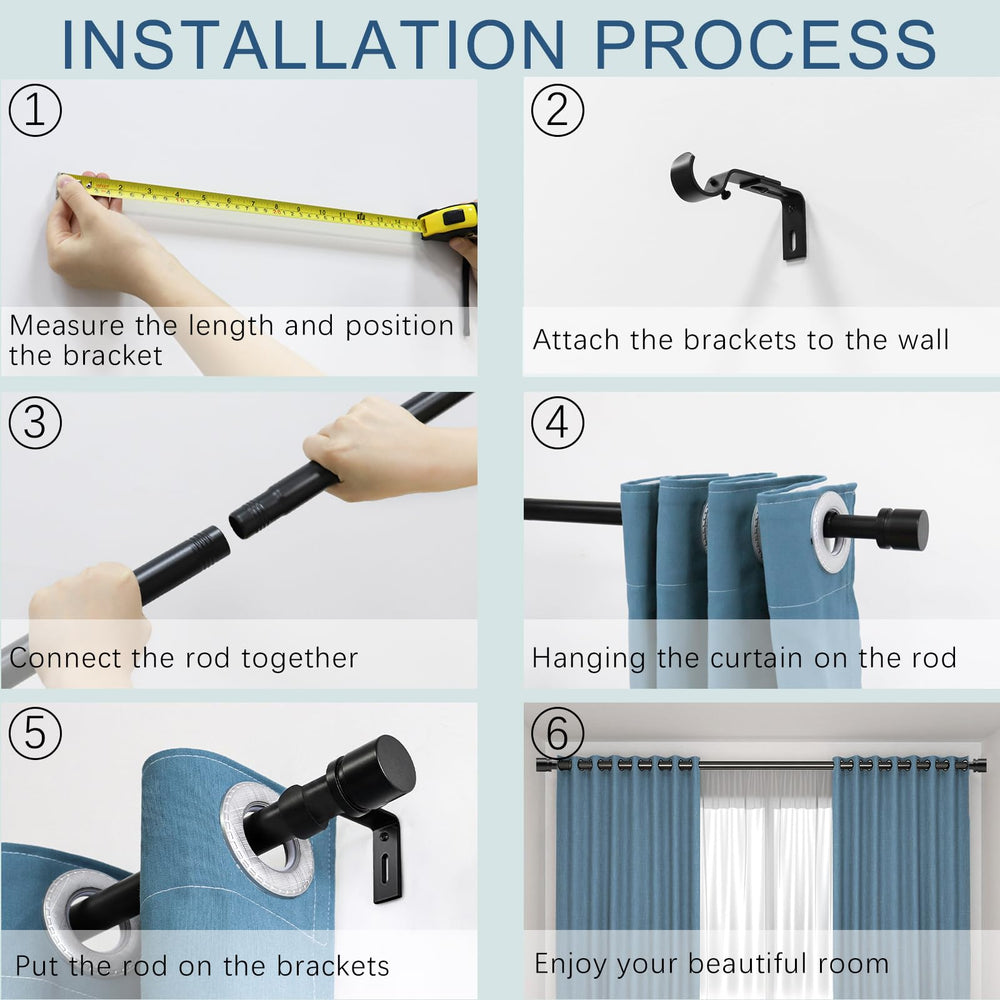 INSTALLATION PROCESS

①
Measure the length and position the bracket

②
Attach the brackets to the wall

③
Connect the rod together

④
Hanging the curtain on the rod

⑤
Put the rod on the brackets

⑥
Enjoy your beautiful room