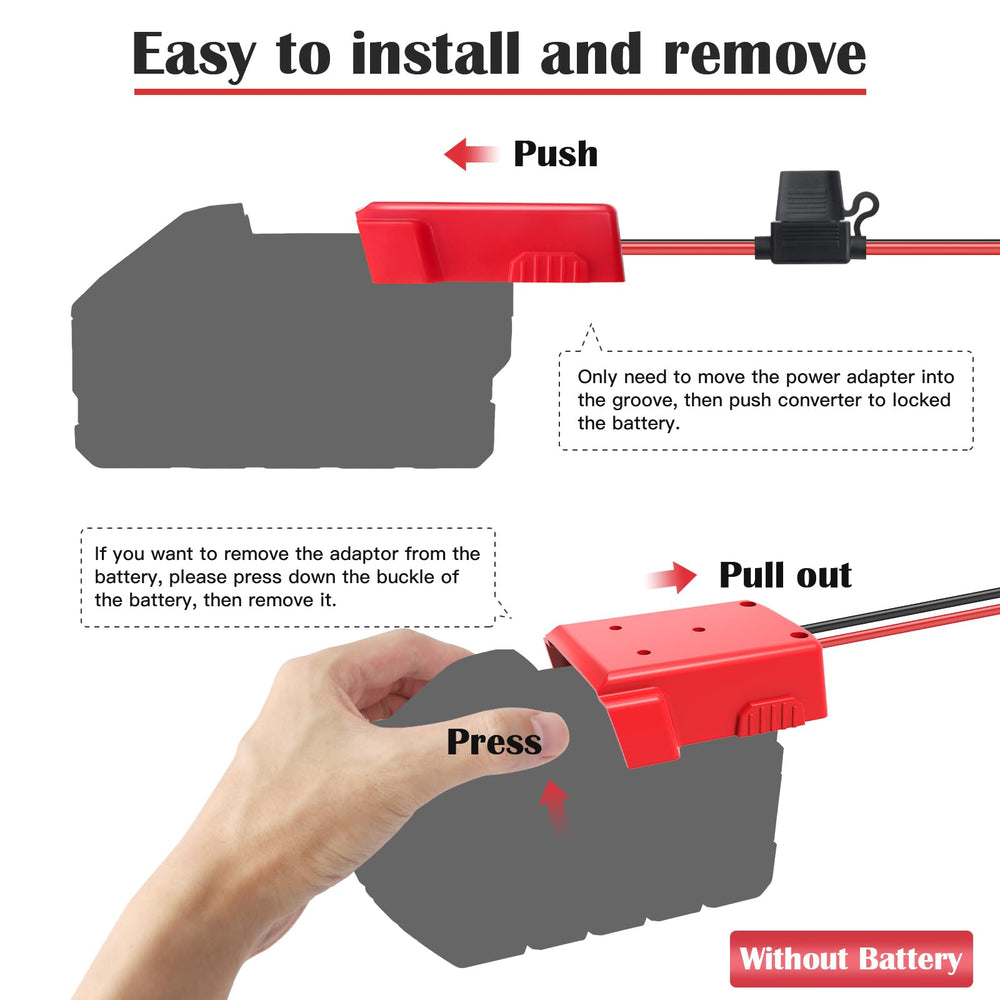 Easy to install and remove

Push

Only need to move the power adapter into the groove, then push converter to locked the battery.

If you want to remove the adaptor from the battery, please press down the buckle of the battery, then remove it.

Pull out

Press

Without Battery