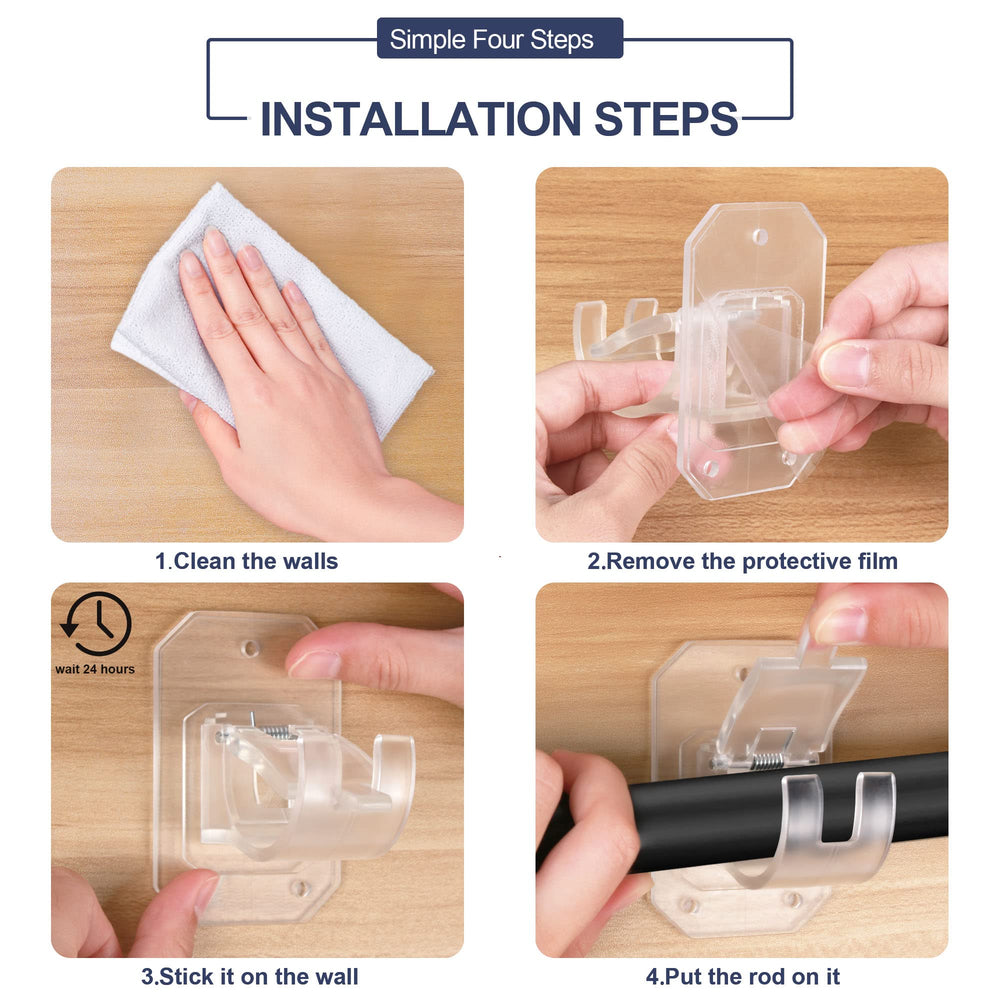 Simple Four Steps

INSTALLATION STEPS

1.Clean the walls

2.Remove the protective film

wait 24 hours

3.Stick it on the wall

4.Put the rod on it