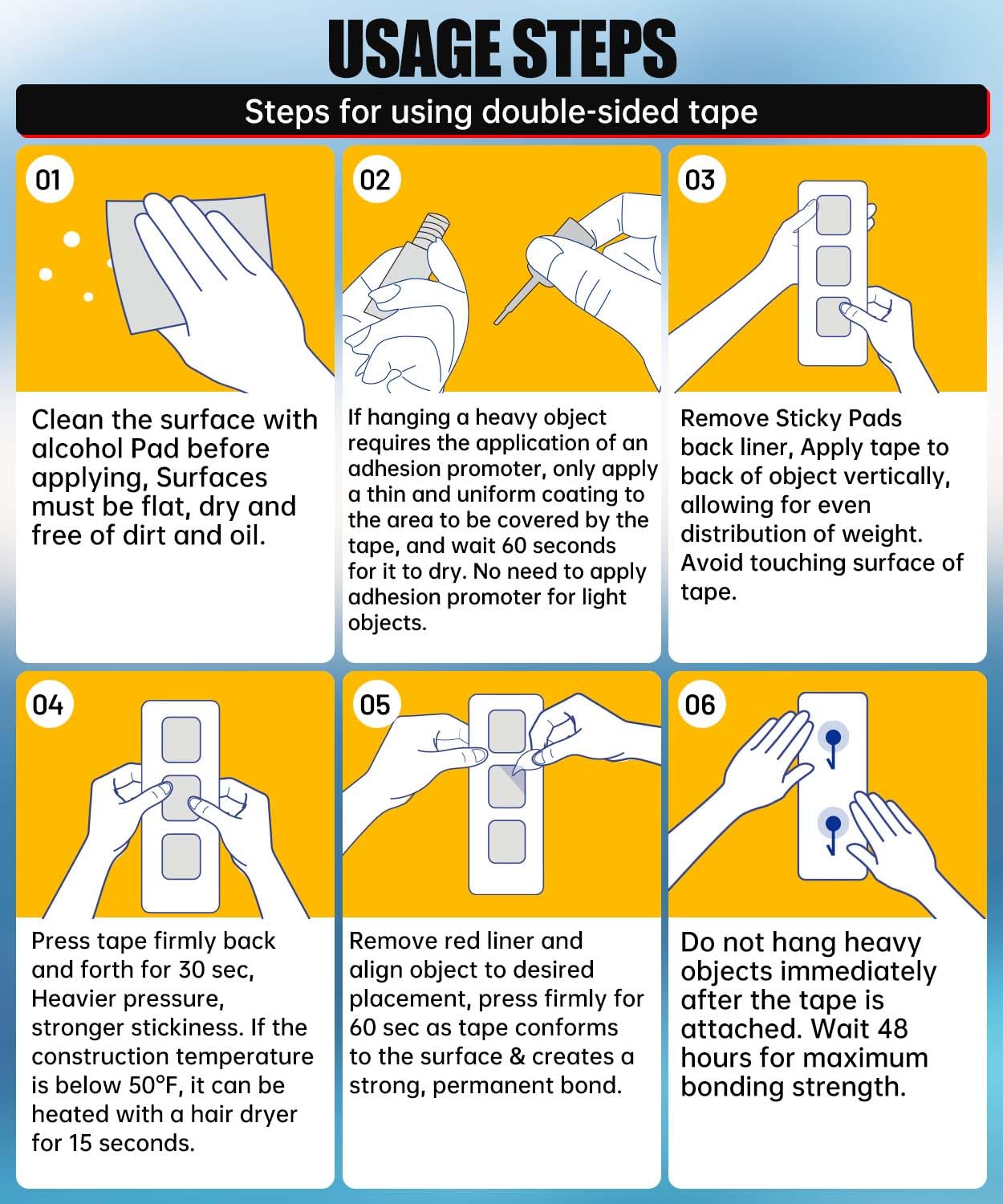 USAGE STEPS

Steps for using double-sided tape

01

Clean the surface with alcohol Pad before applying, Surfaces must be flat, dry and free of dirt and oil.

02

If hanging a heavy object requires the application of an adhesion promoter, only apply a thin and uniform coating to the area to be covered by the tape, and wait 60 seconds for it to dry. No need to apply adhesion promoter for light objects.

03

Remove Sticky Pads back liner, Apply tape to back of object vertically, allowing for even distribution of weight. Avoid touching surface of tape.

04

Press tape firmly back and forth for 30 sec, Heavier pressure, stronger stickiness. If the construction temperature is below 50°F, it can be heated with a hair dryer for 15 seconds.

05

Remove red liner and align object to desired placement, press firmly for 60 sec as tape conforms to the surface & creates a strong, permanent bond.

06

Do not hang heavy objects immediately after the tape is attached. Wait 48 hours for maximum bonding strength.