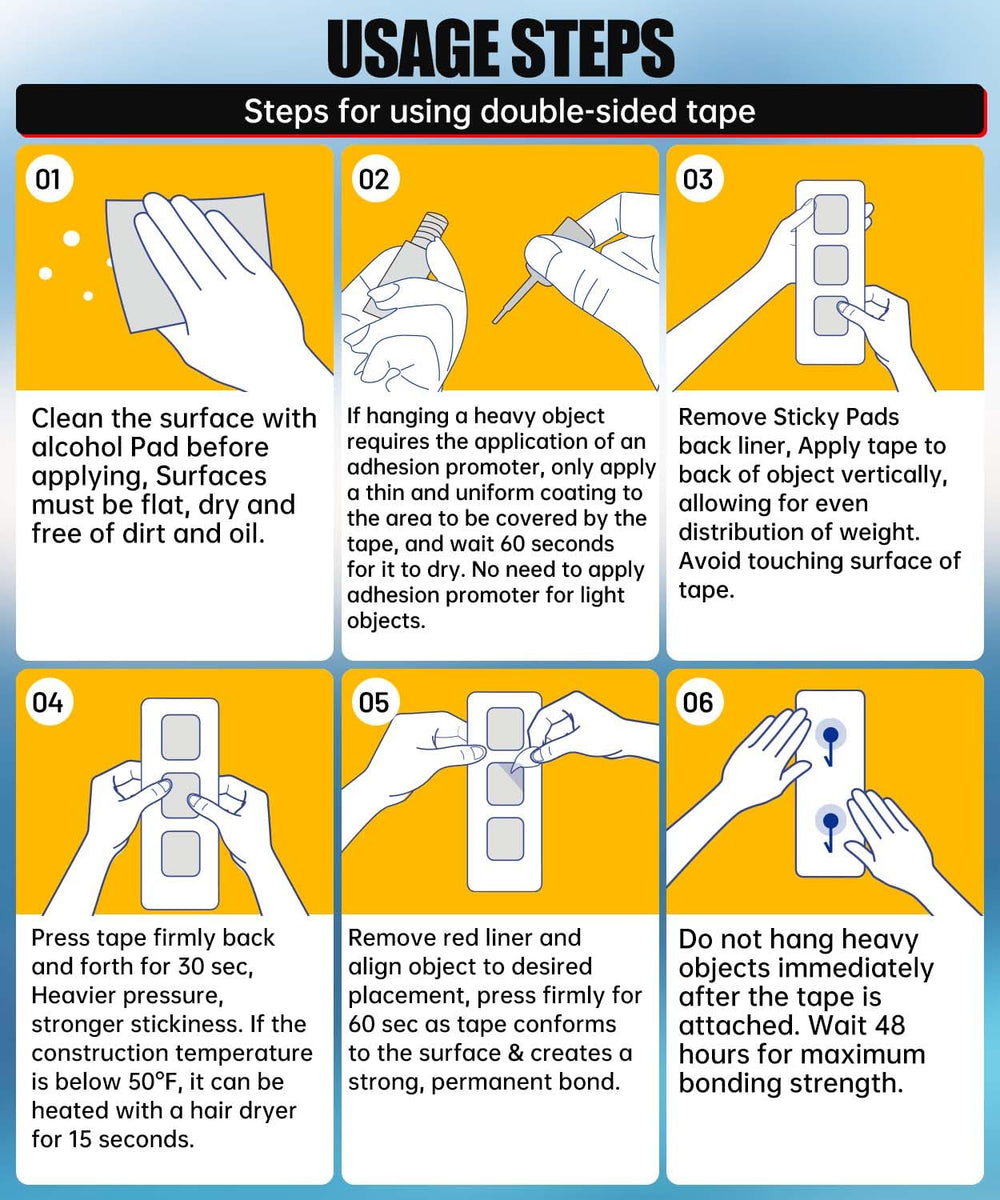 USAGE STEPS

Steps for using double-sided tape

01

Clean the surface with alcohol Pad before applying, Surfaces must be flat, dry and free of dirt and oil.

02

If hanging a heavy object requires the application of an adhesion promoter, only apply a thin and uniform coating to the area to be covered by the tape, and wait 60 seconds for it to dry. No need to apply adhesion promoter for light objects.

03

Remove Sticky Pads back liner, Apply tape to back of object vertically, allowing for even distribution of weight. Avoid touching surface of tape.

04

Press tape firmly back and forth for 30 sec, Heavier pressure, stronger stickiness. If the construction temperature is below 50°F, it can be heated with a hair dryer for 15 seconds.

05

Remove red liner and align object to desired placement, press firmly for 60 sec as tape conforms to the surface & creates a strong, permanent bond.

06

Do not hang heavy objects immediately after the tape is attached. Wait 48 hours for maximum bonding strength.