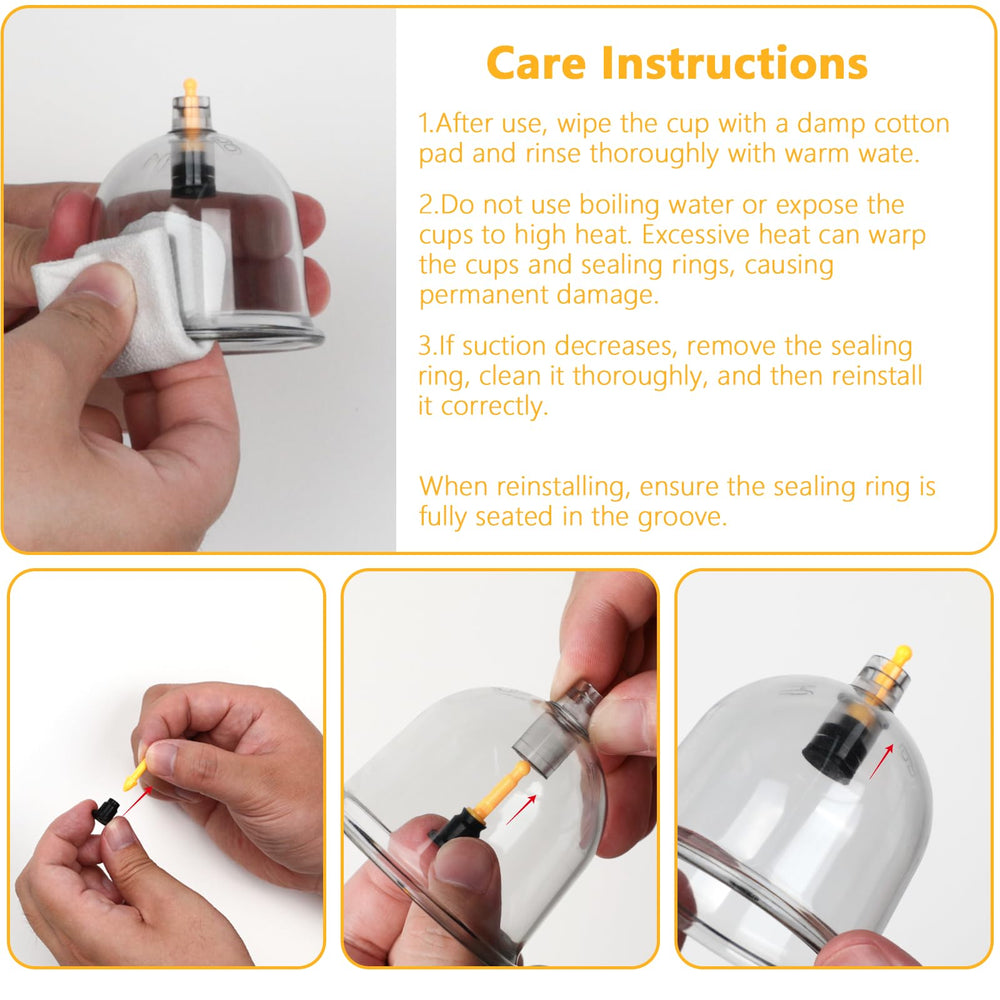 Care Instructions

1.After use, wipe the cup with a damp cotton pad and rinse thoroughly with warm wate.

2.Do not use boiling water or expose the cups to high heat. Excessive heat can warp the cups and sealing rings, causing permanent damage.

3.If suction decreases, remove the sealing ring, clean it thoroughly, and then reinstall it correctly.

When reinstalling, ensure the sealing ring is fully seated in the groove.