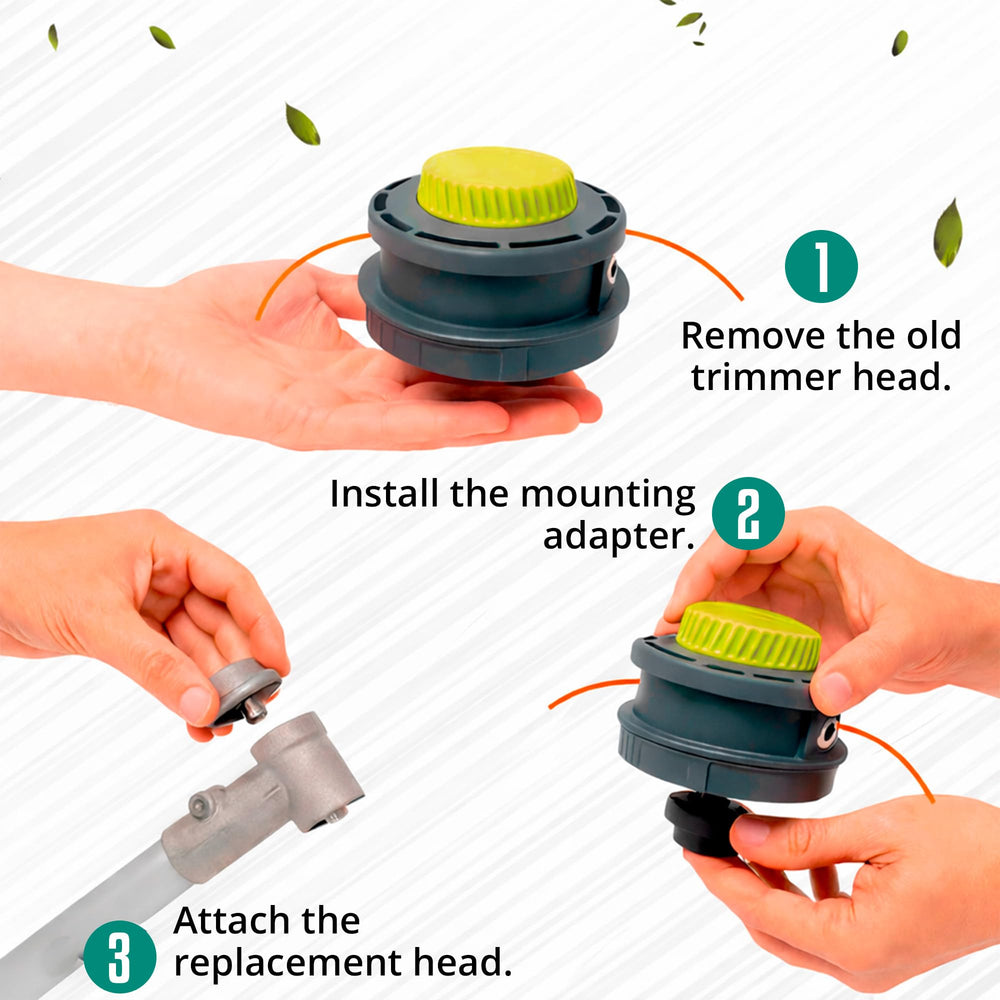 1
Remove the old trimmer head.

Install the mounting adapter.
2

3
Attach the replacement head.