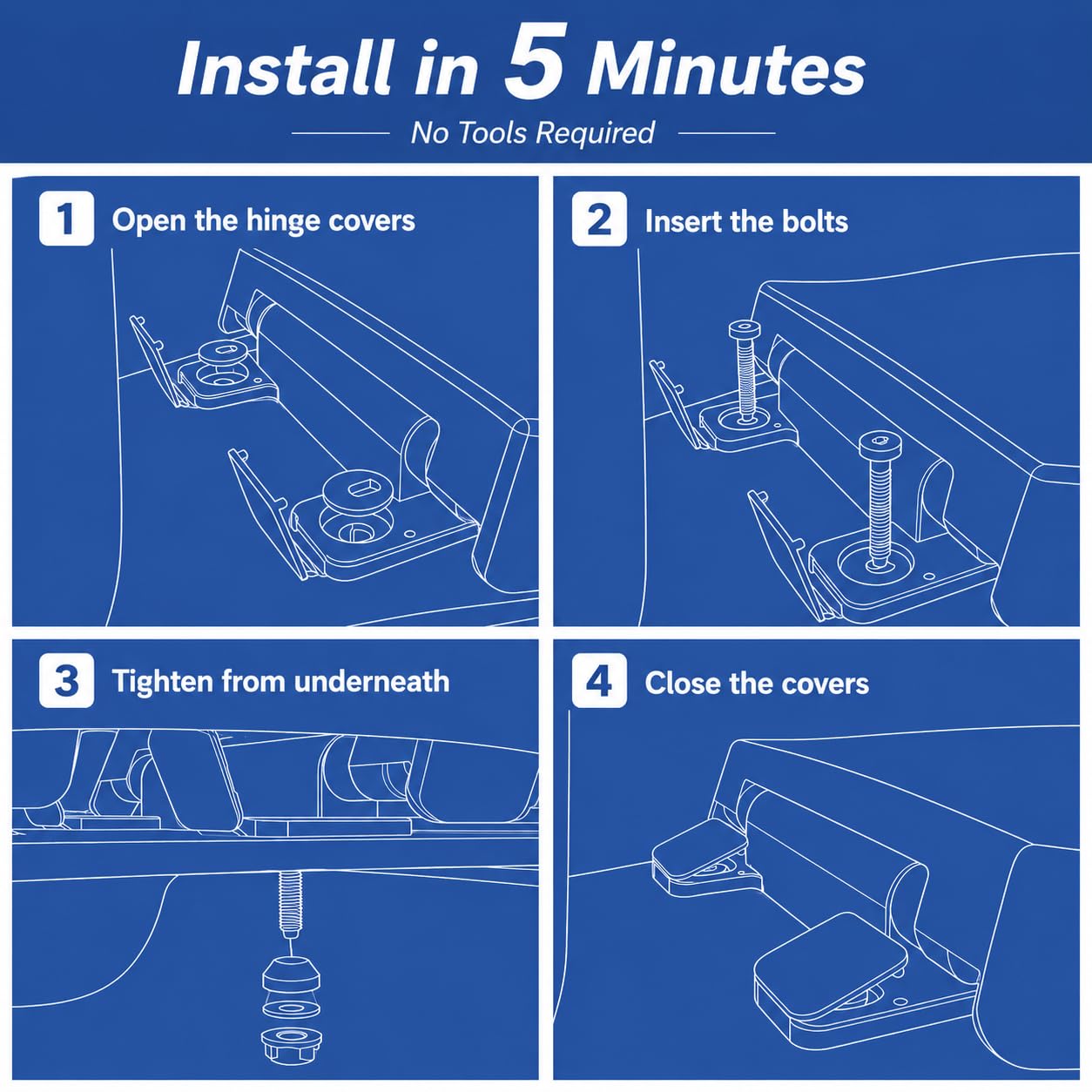 Install in 5 Minutes

No Tools Required

1 Open the hinge covers

2 Insert the bolts

3 Tighten from underneath

4 Close the covers