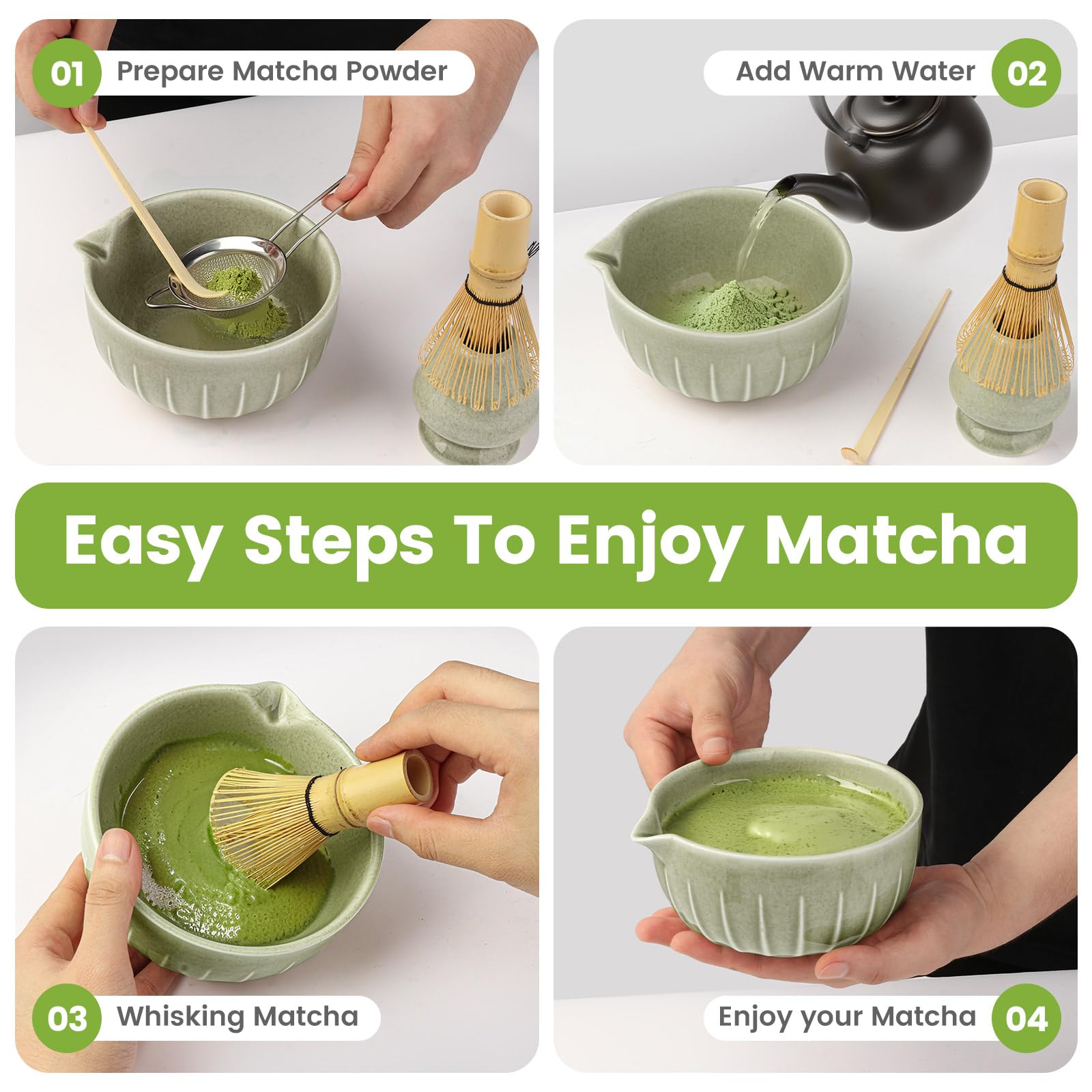 01 Prepare Matcha Powder

Add Warm Water 02

Easy Steps To Enjoy Matcha

03 Whisking Matcha

Enjoy your Matcha 04