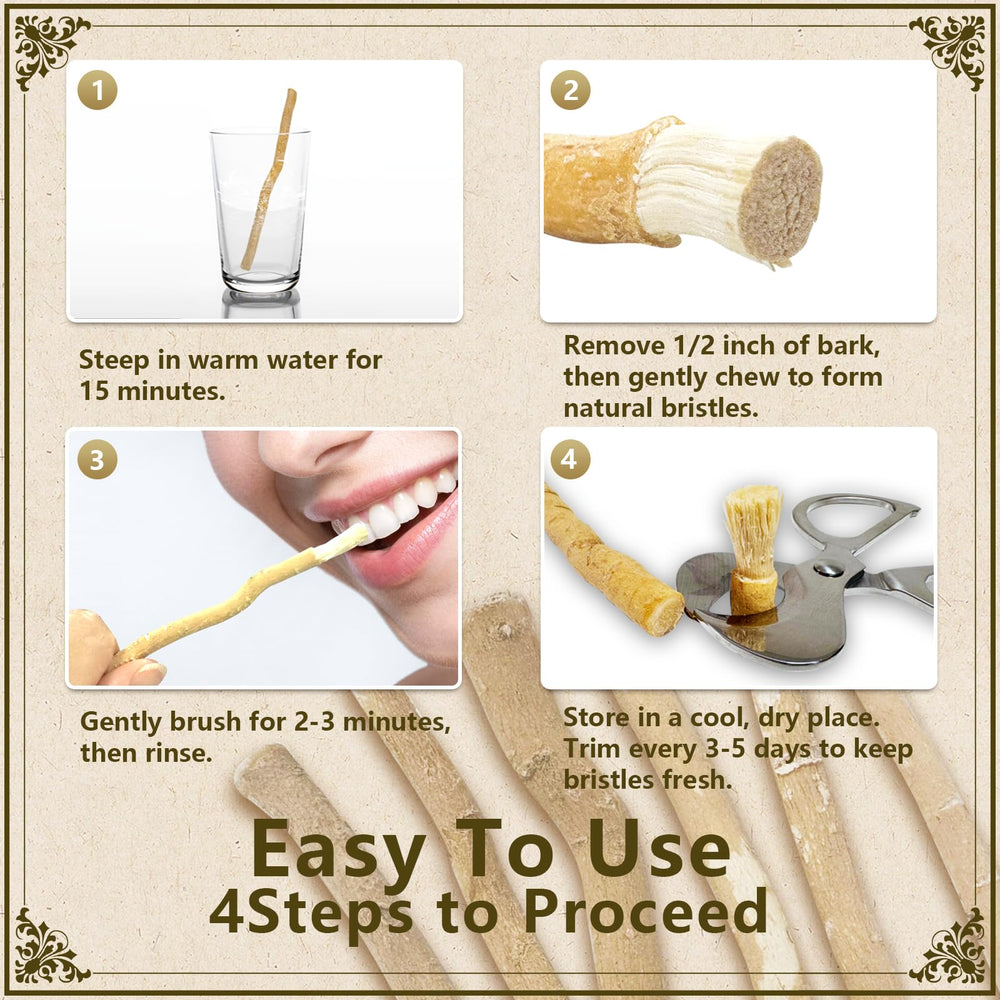 1

Steep in warm water for 15 minutes.

2

Remove 1/2 inch of bark, then gently chew to form natural bristles.

3

Gently brush for 2-3 minutes, then rinse.

4

Store in a cool, dry place. Trim every 3-5 days to keep bristles fresh.

Easy To Use
4Steps to Proceed