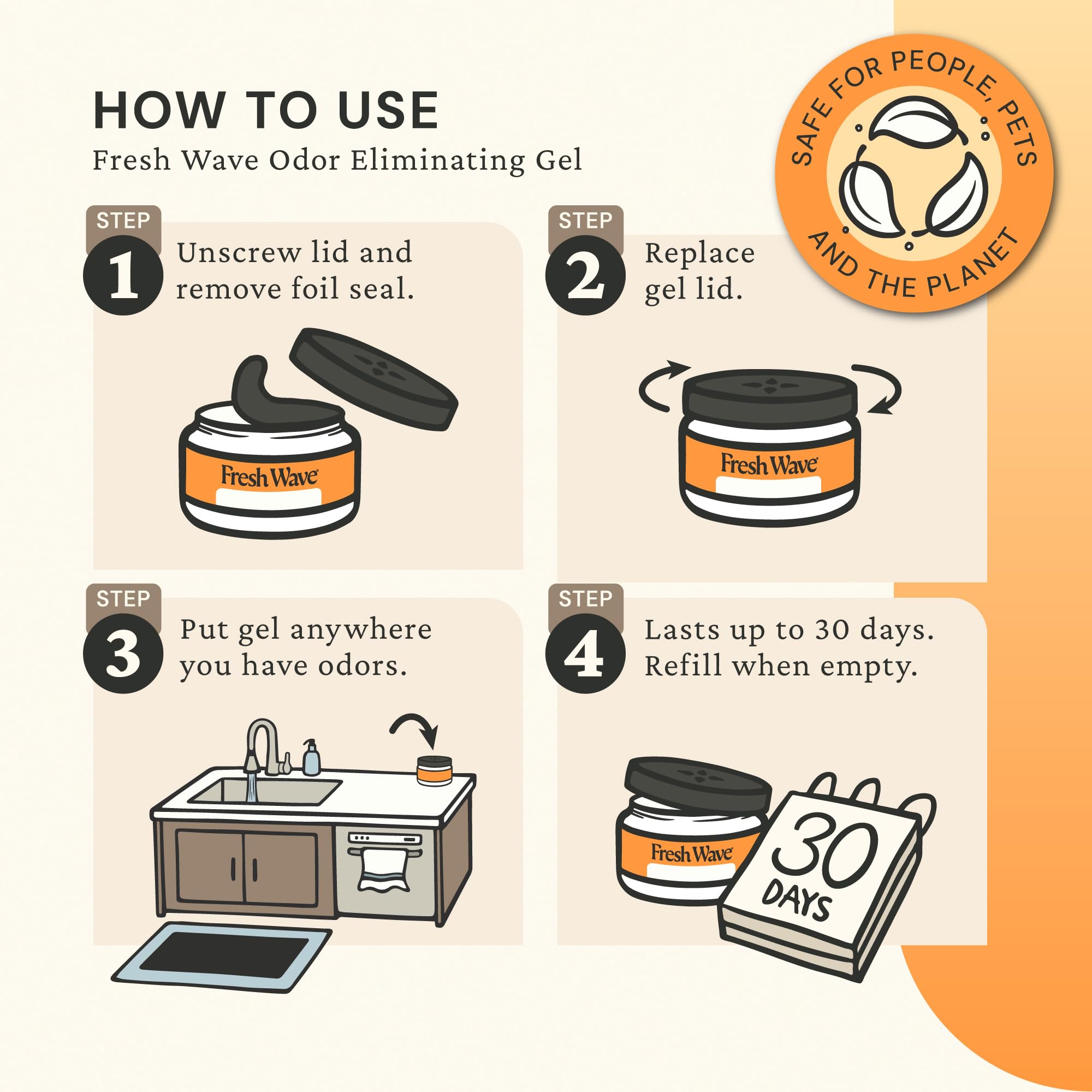 HOW TO USE

Fresh Wave Odor Eliminating Gel

SAFE FOR PEOPLE, PETS AND THE PLANET

STEP 1 Unscrew lid and remove foil seal.

Fresh Wave

STEP 2 Replace gel lid.

Fresh Wave

STEP 3 Put gel anywhere you have odors.

STEP 4 Lasts up to 30 days. Refill when empty.

Fresh Wave

30 DAYS