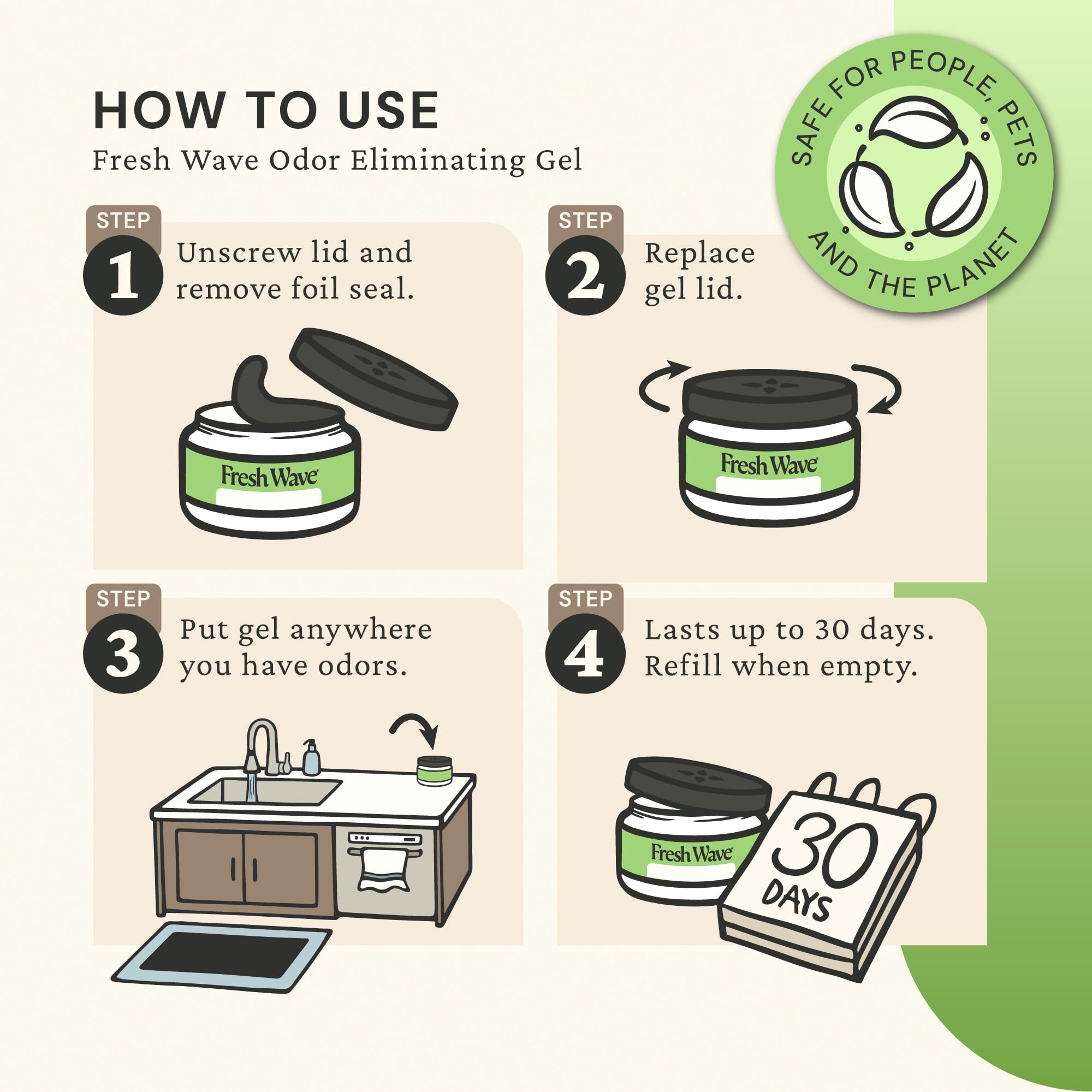 HOW TO USE

Fresh Wave Odor Eliminating Gel

SAFE FOR PEOPLE, PETS AND THE PLANET

STEP 1 Unscrew lid and remove foil seal.

Fresh Wave

STEP 2 Replace gel lid.

Fresh Wave

STEP 3 Put gel anywhere you have odors.

STEP 4 Lasts up to 30 days. Refill when empty.

Fresh Wave

30 DAYS