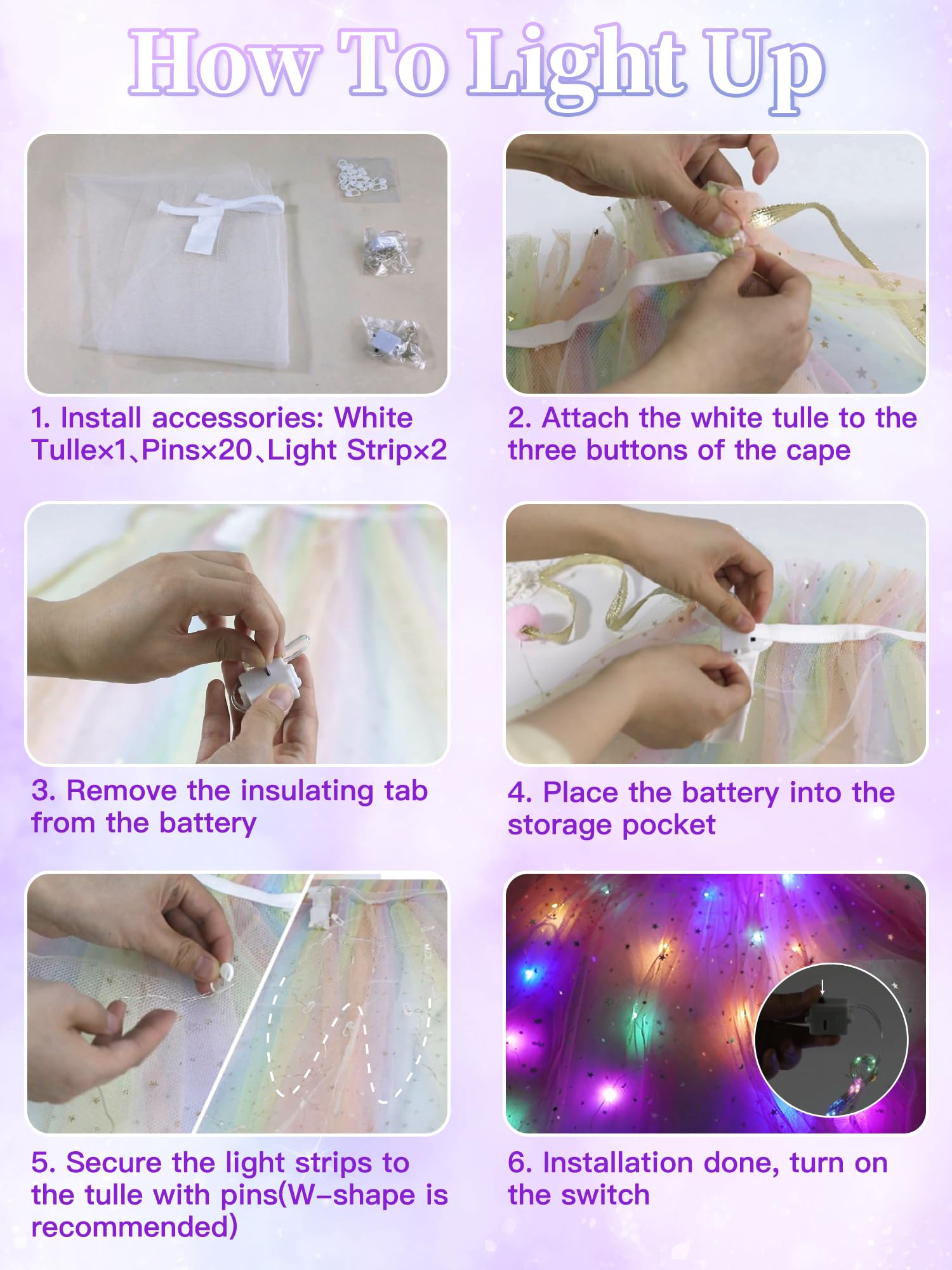 How To Light Up

1. Install accessories: White Tulle×1、Pins×20、Light Strip×2

2. Attach the white tulle to the three buttons of the cape

3. Remove the insulating tab from the battery

4. Place the battery into the storage pocket

5. Secure the light strips to the tulle with pins(W-shape is recommended)

6. Installation done, turn on the switch