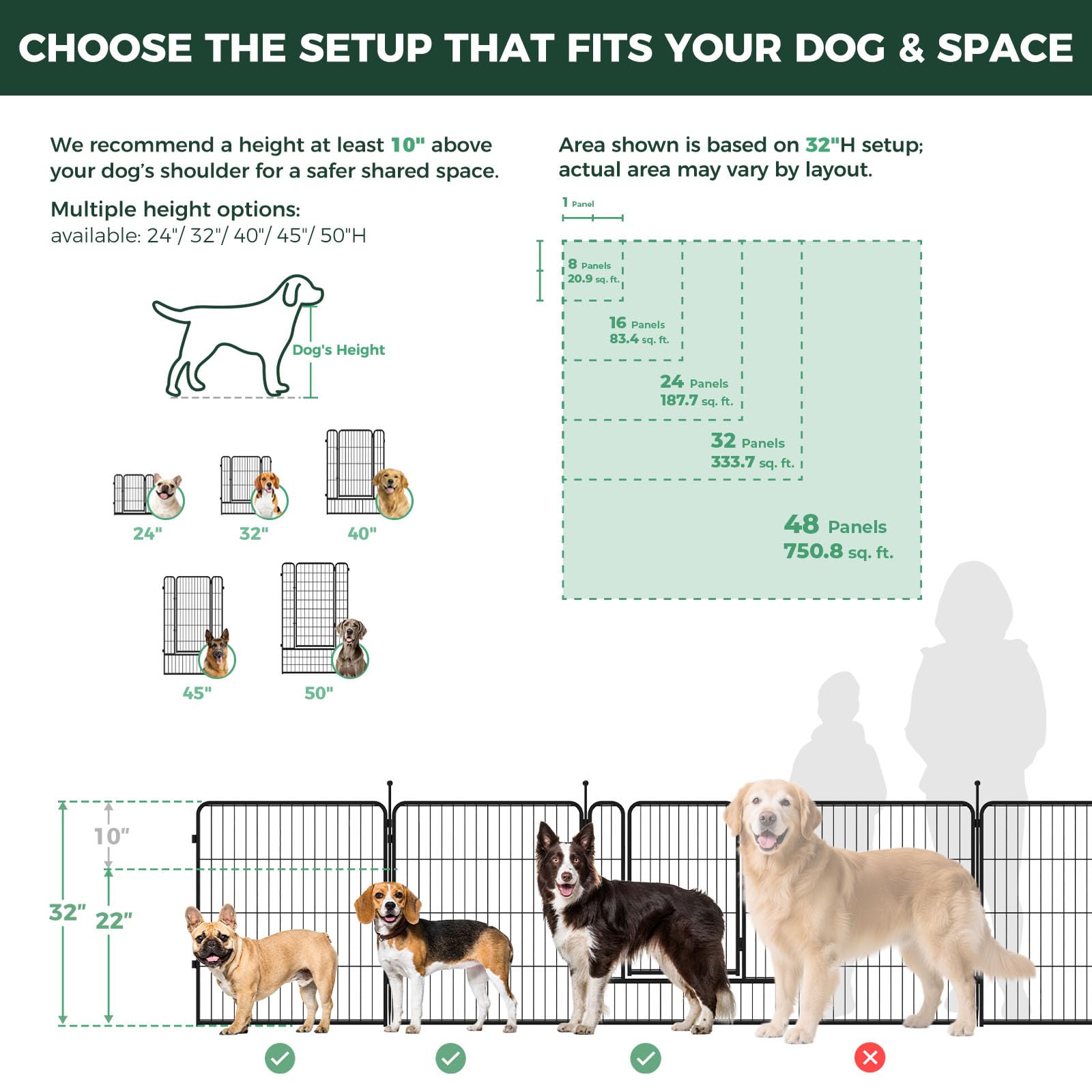 CHOOSE THE SETUP THAT FITS YOUR DOG & SPACE

We recommend a height at least 10" above your dog's shoulder for a safer shared space.

Multiple height options:
available: 24"/ 32"/ 40"/ 45"/ 50"H

Dog's Height

24"

32"

40"

45"

50"

Area shown is based on 32"H setup; actual area may vary by layout.

1 Panel

8 Panels
20.9 sq. ft.

16 Panels
83.4 sq. ft.

24 Panels
187.7 sq. ft.

32 Panels
333.7 sq. ft.

48 Panels
750.8 sq. ft.

10"

32"

22"