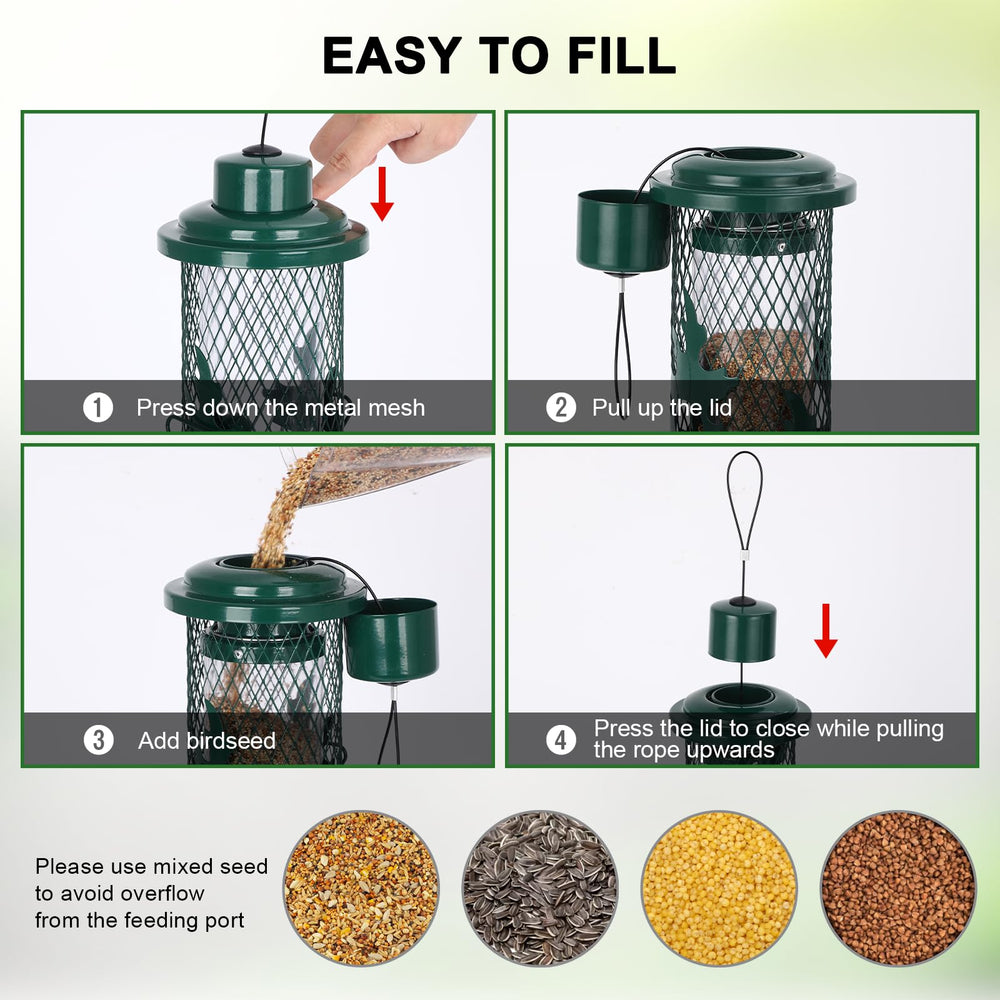 EASY TO FILL

1 Press down the metal mesh

2 Pull up the lid

3 Add birdseed

4 Press the lid to close while pulling the rope upwards

Please use mixed seed to avoid overflow from the feeding port