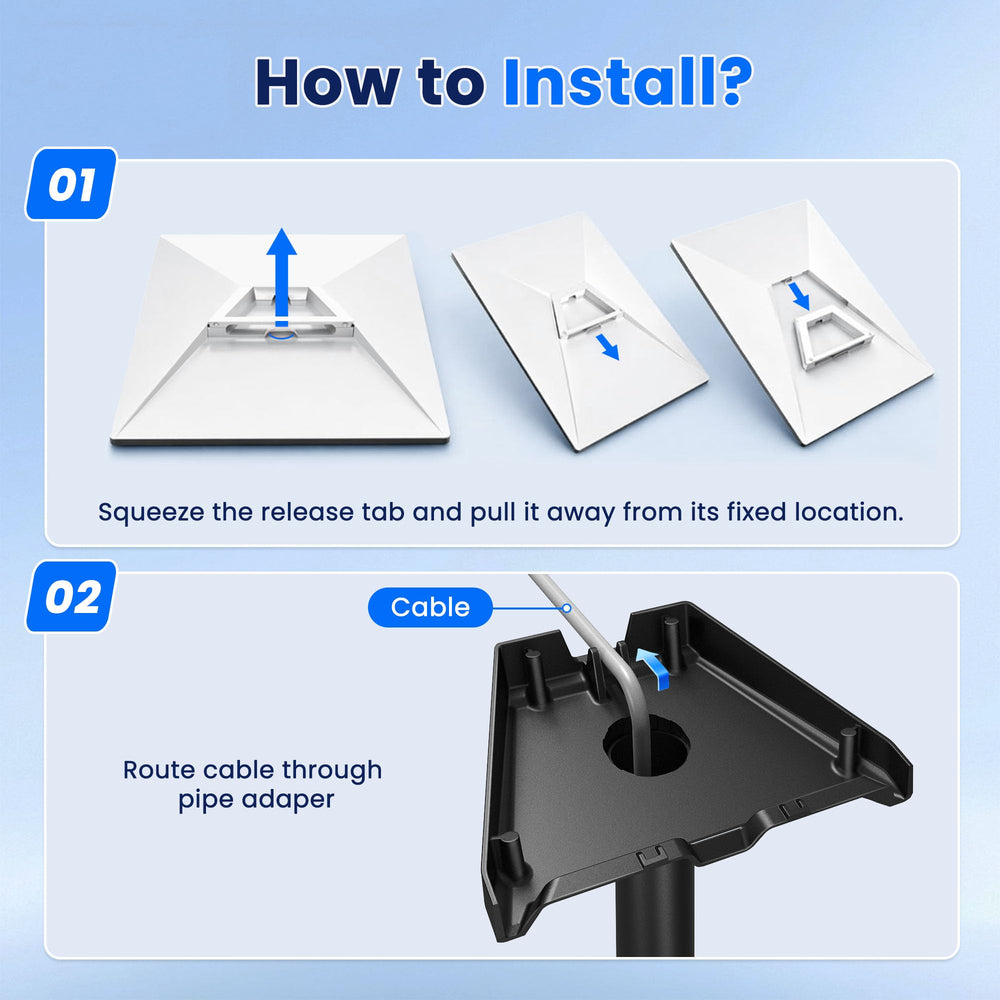 How to Install?

01

Squeeze the release tab and pull it away from its fixed location.

02

Cable

Route cable through pipe adaper