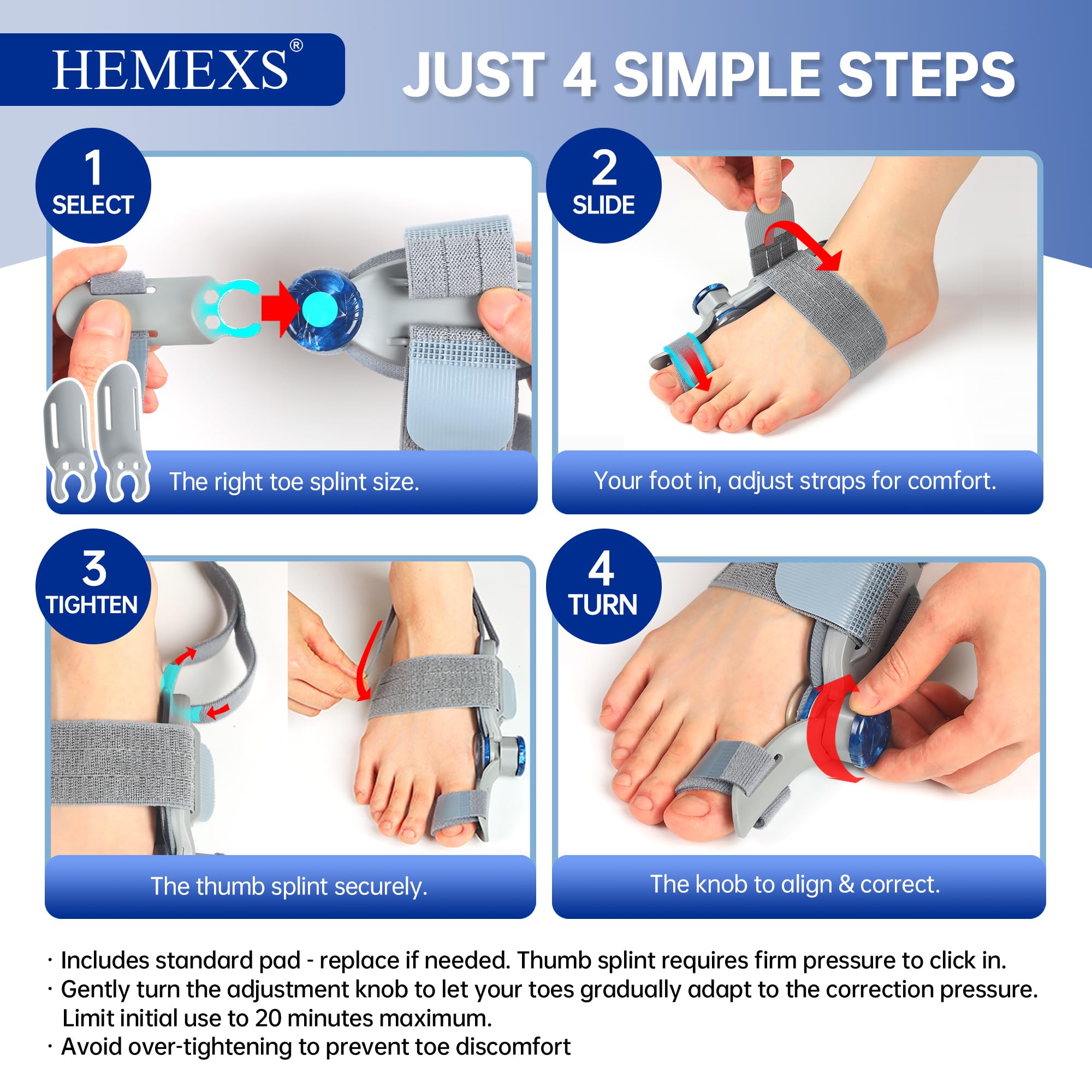 HEMEXS®

JUST 4 SIMPLE STEPS

1
SELECT

The right toe splint size.

2
SLIDE

Your foot in, adjust straps for comfort.

3
TIGHTEN

The thumb splint securely.

4
TURN

The knob to align & correct.

· Includes standard pad - replace if needed. Thumb splint requires firm pressure to click in.
· Gently turn the adjustment knob to let your toes gradually adapt to the correction pressure. Limit initial use to 20 minutes maximum.
· Avoid over-tightening to prevent toe discomfort