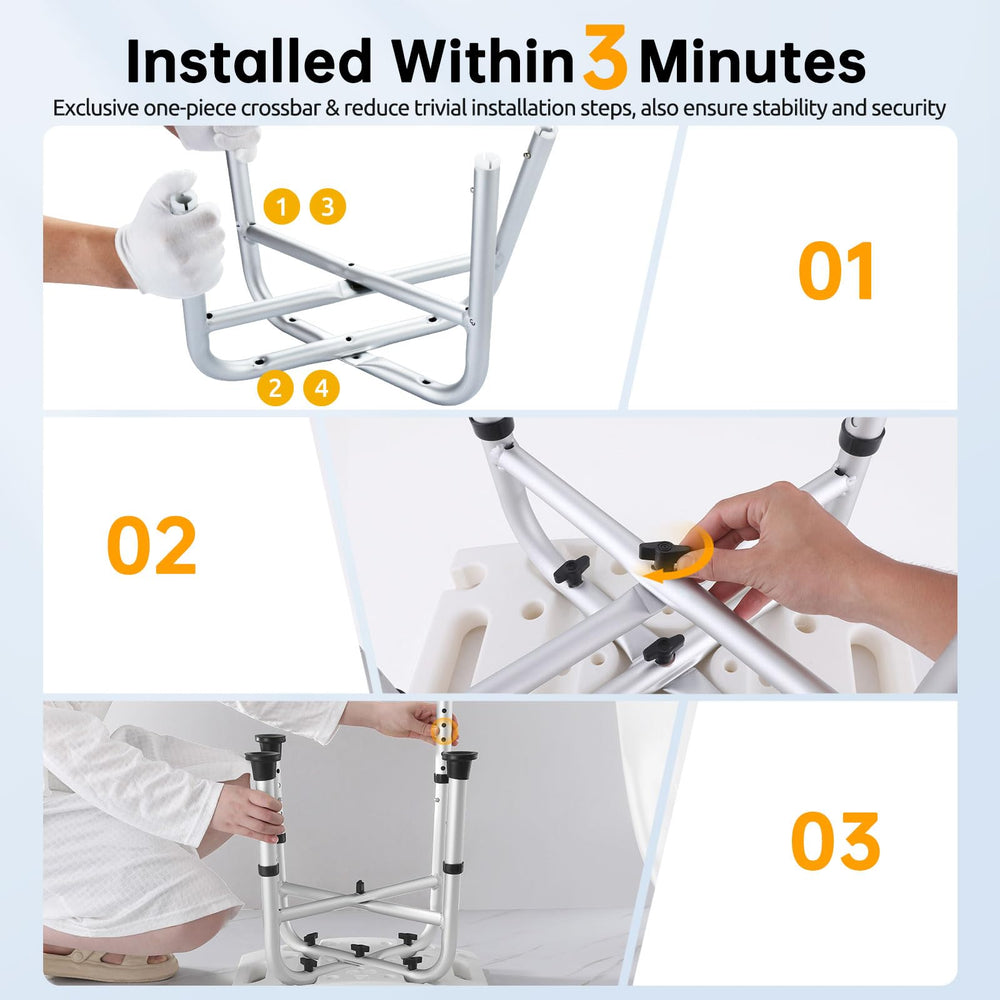 Installed Within 3 Minutes
Exclusive one-piece crossbar & reduce trivial installation steps, also ensure stability and security

1 3
2 4

01

02

03