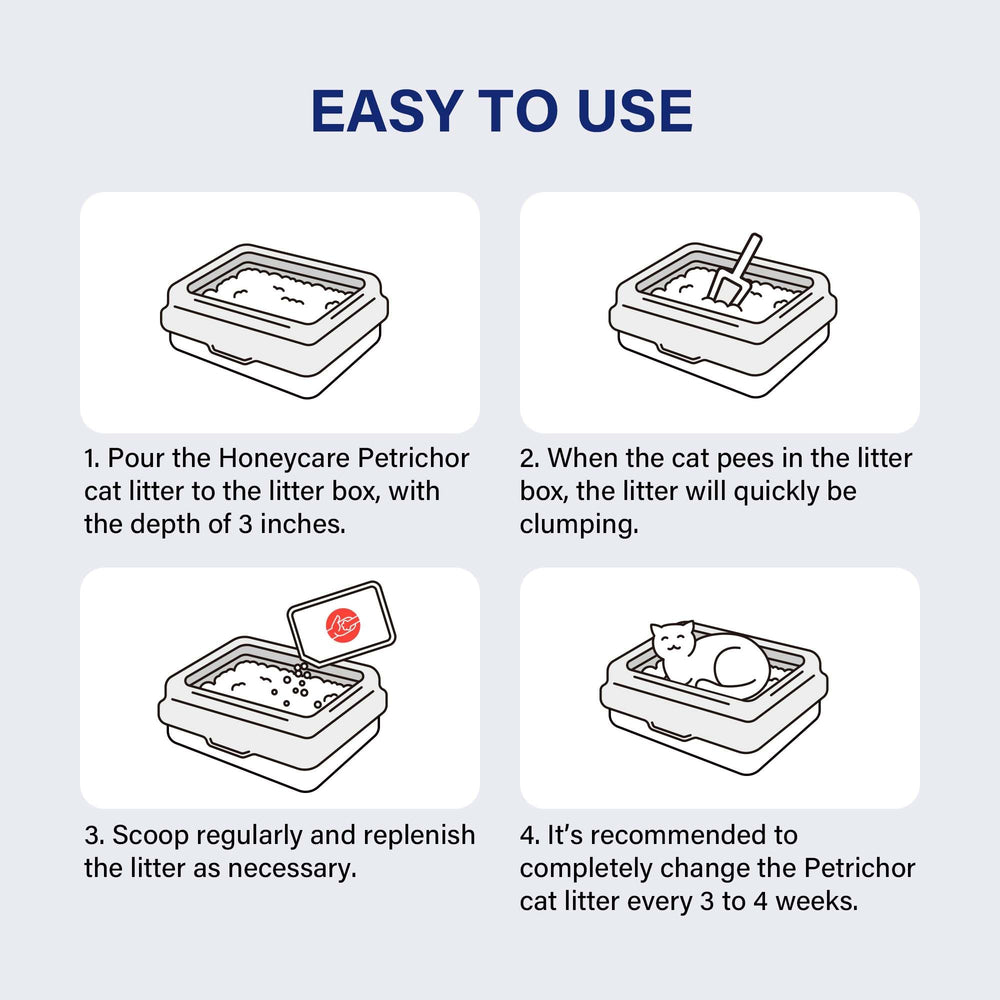 EASY TO USE

1. Pour the Honeycare Petrichor cat litter to the litter box, with the depth of 3 inches.

2. When the cat pees in the litter box, the litter will quickly be clumping.

3. Scoop regularly and replenish the litter as necessary.

4. It's recommended to completely change the Petrichor cat litter every 3 to 4 weeks.