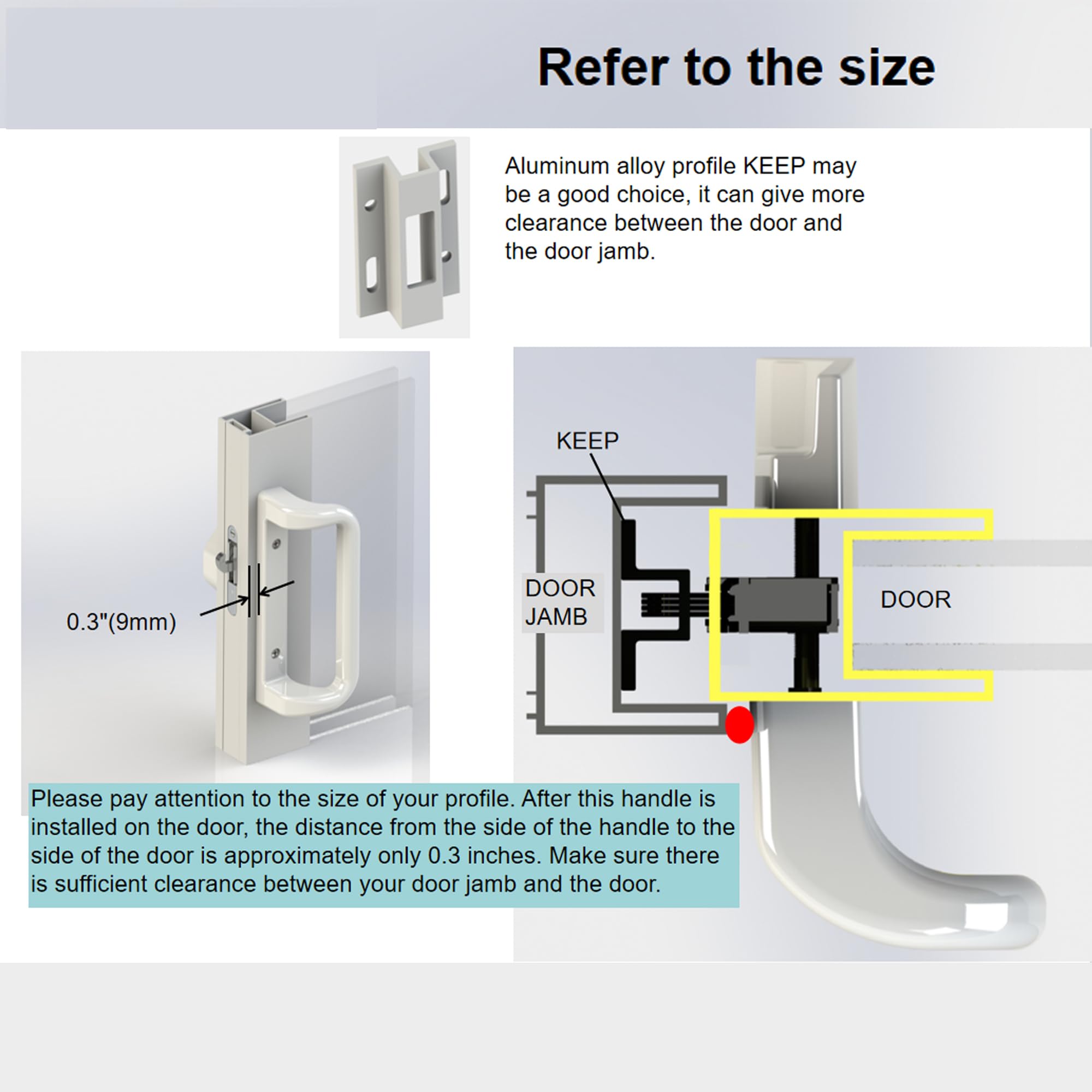 Refer to the size

Aluminum alloy profile KEEP may be a good choice, it can give more clearance between the door and the door jamb.

0.3"(9mm)

KEEP

DOOR JAMB

DOOR

Please pay attention to the size of your profile. After this handle is installed on the door, the distance from the side of the handle to the side of the door is approximately only 0.3 inches. Make sure there is sufficient clearance between your door jamb and the door.