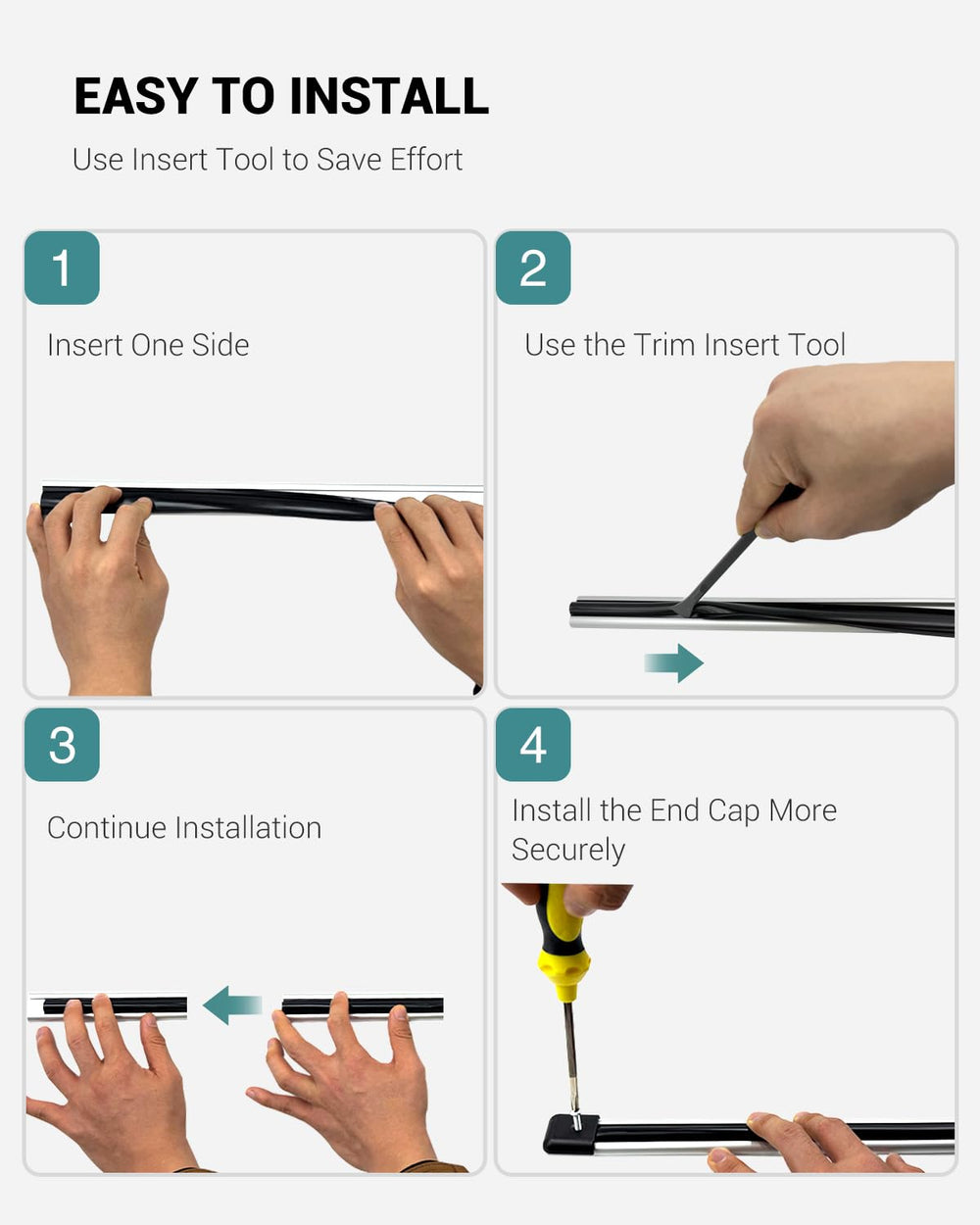 EASY TO INSTALL

Use Insert Tool to Save Effort

1

Insert One Side

2

Use the Trim Insert Tool

3

Continue Installation

4

Install the End Cap More Securely