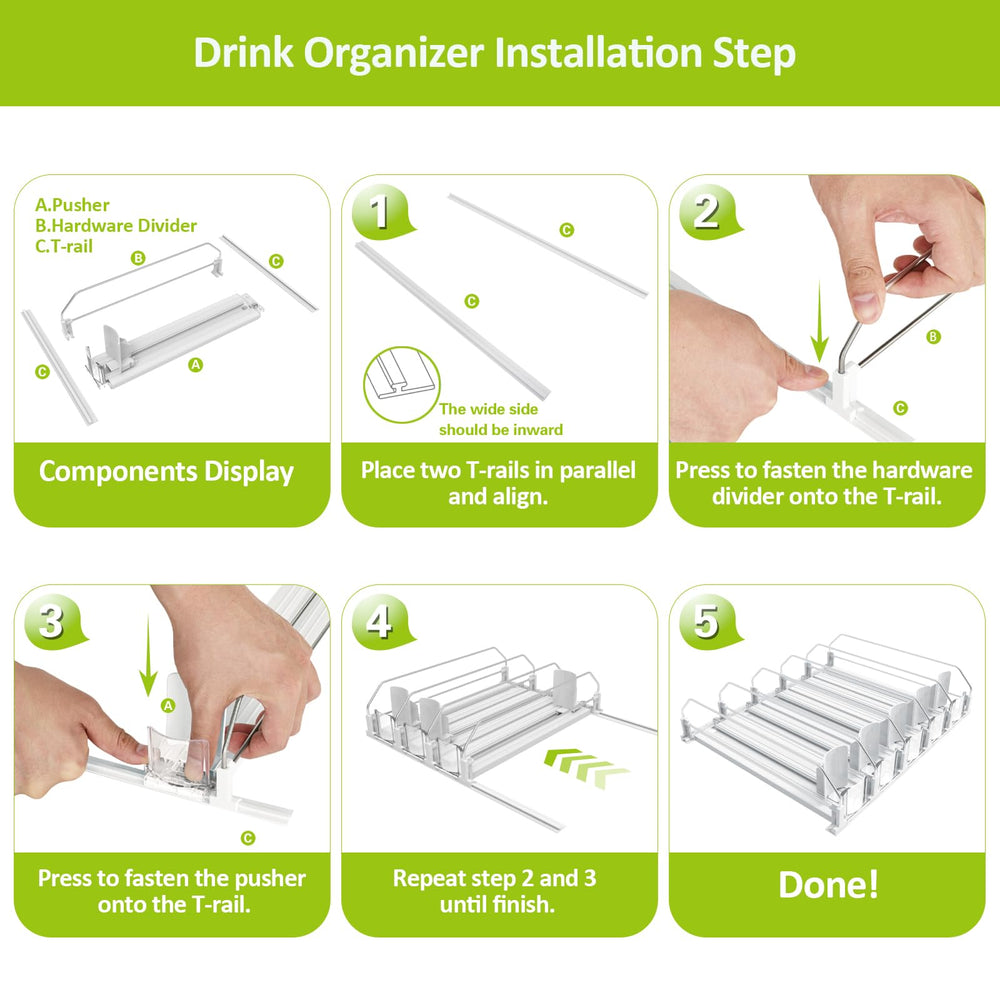 Drink Organizer Installation Step

A.Pusher
B.Hardware Divider
C.T-rail

B
C
C
A

Components Display

1
C
C
The wide side should be inward

Place two T-rails in parallel and align.

2
B
C

Press to fasten the hardware divider onto the T-rail.

3
A
C

Press to fasten the pusher onto the T-rail.

4

Repeat step 2 and 3 until finish.

5

Done!