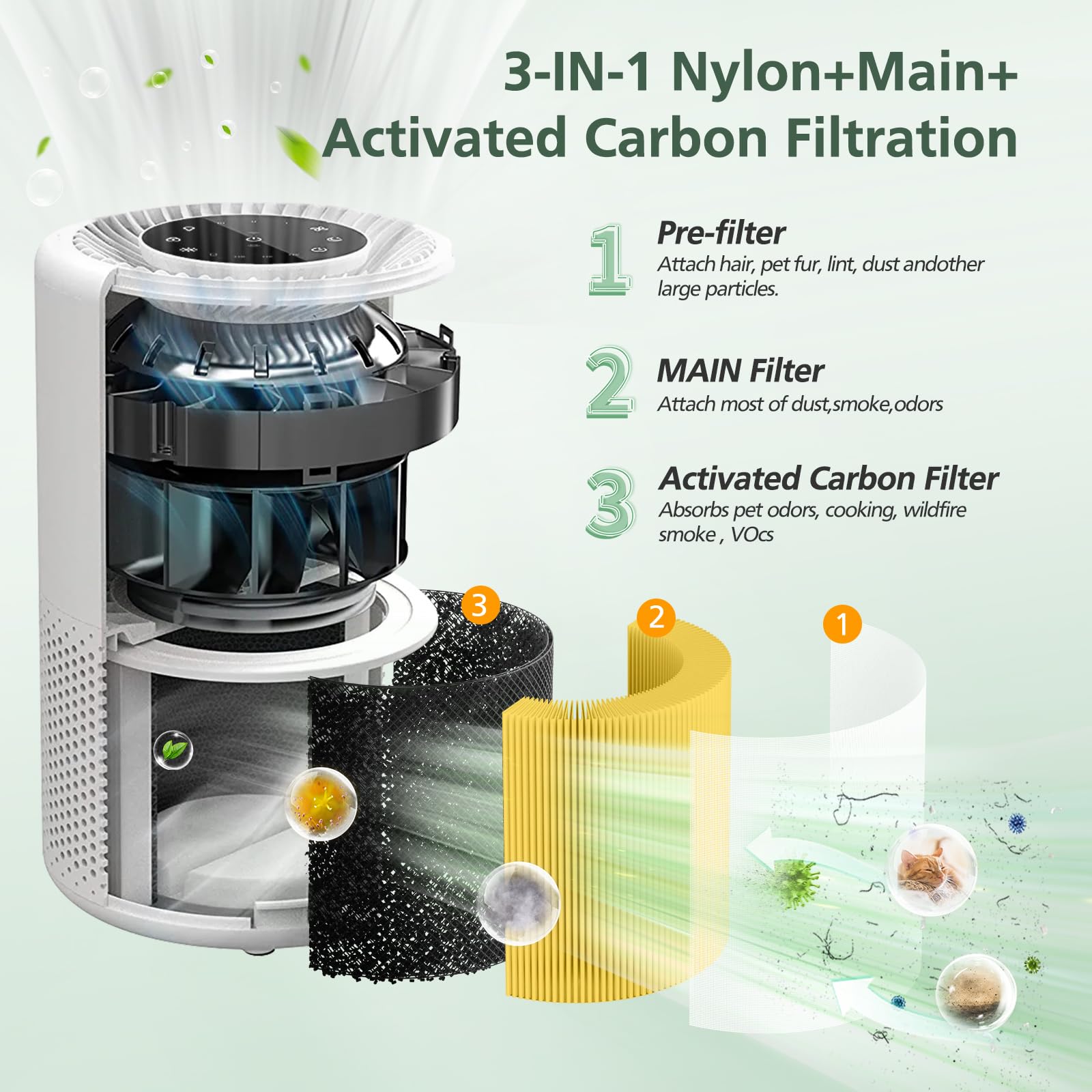 3-IN-1 Nylon+Main+ Activated Carbon Filtration

1 Pre-filter
Attach hair, pet fur, lint, dust andother large particles.

2 MAIN Filter
Attach most of dust,smoke,odors

3 Activated Carbon Filter
Absorbs pet odors, cooking, wildfire smoke , VOcs

3

2

1