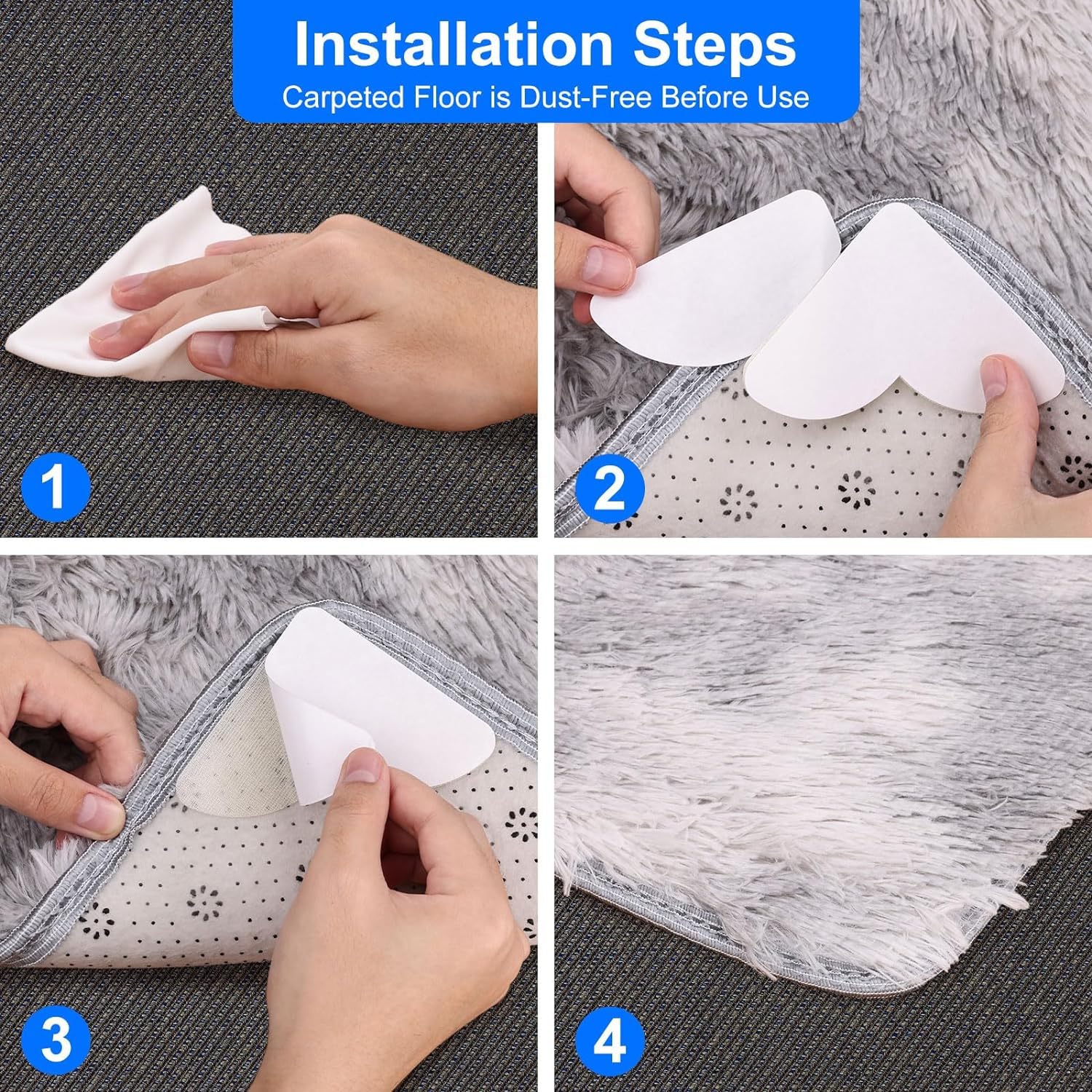 Installation Steps
Carpeted Floor is Dust-Free Before Use

1

2

3

4