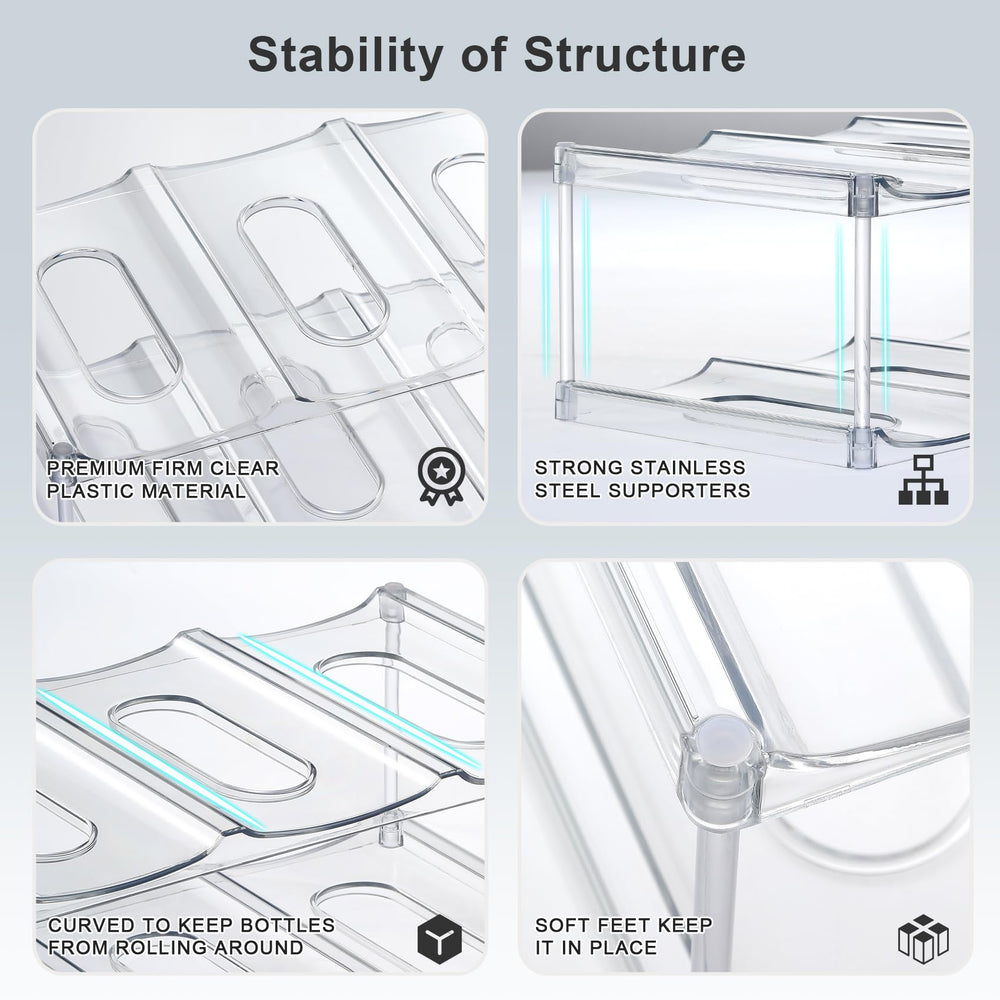 Stability of Structure

PREMIUM FIRM CLEAR PLASTIC MATERIAL

STRONG STAINLESS STEEL SUPPORTERS

CURVED TO KEEP BOTTLES FROM ROLLING AROUND

SOFT FEET KEEP IT IN PLACE