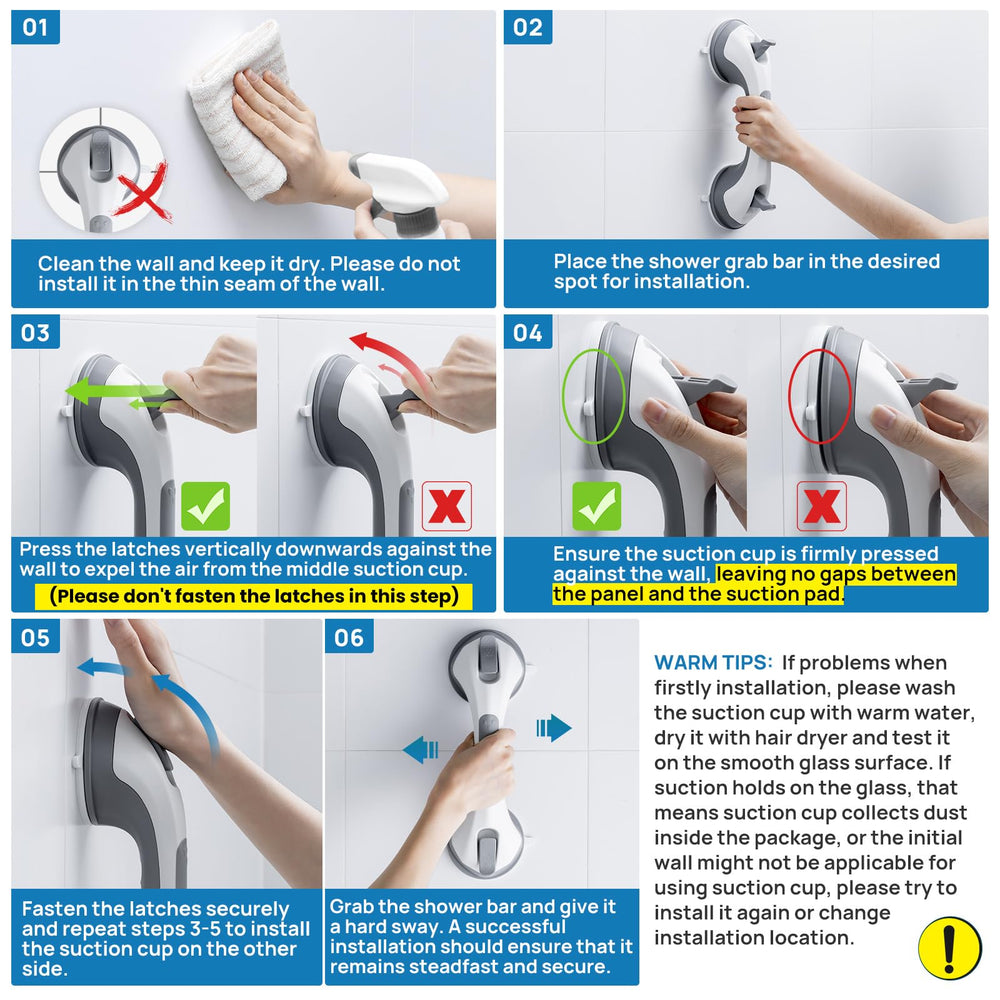 01

Clean the wall and keep it dry. Please do not install it in the thin seam of the wall.

02

Place the shower grab bar in the desired spot for installation.

03

Press the latches vertically downwards against the wall to expel the air from the middle suction cup.

(Please don't fasten the latches in this step)

04

Ensure the suction cup is firmly pressed against the wall, leaving no gaps between the panel and the suction pad.

05

Fasten the latches securely and repeat steps 3-5 to install the suction cup on the other side.

06

Grab the shower bar and give it a hard sway. A successful installation should ensure that it remains steadfast and secure.

WARM TIPS: If problems when firstly installation, please wash the suction cup with warm water, dry it with hair dryer and test it on the smooth glass surface. If suction holds on the glass, that means suction cup collects dust inside the package, or the initial wall might not be applicable for using suction cup, please try to install it again or change installation location.

!