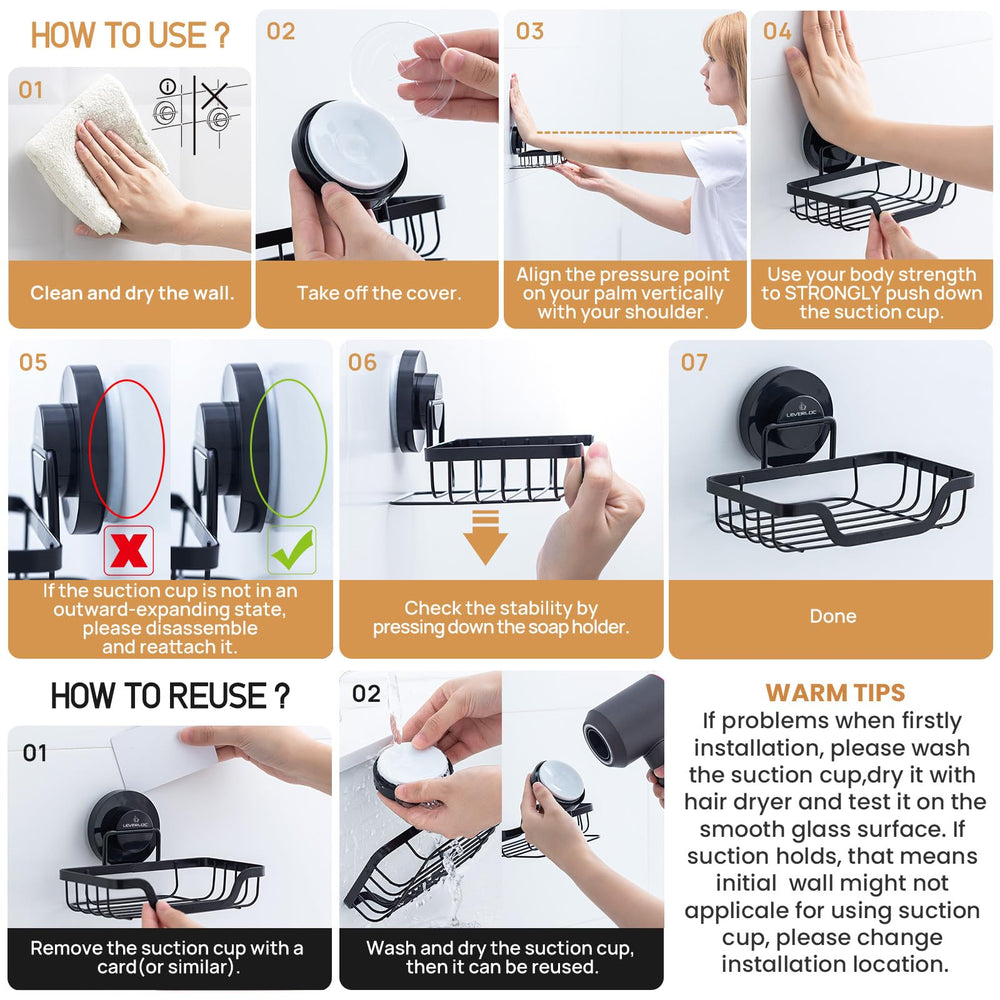 HOW TO USE ?

01

Clean and dry the wall.

02

Take off the cover.

03

Align the pressure point on your palm vertically with your shoulder.

04

Use your body strength to STRONGLY push down the suction cup.

05

If the suction cup is not in an outward-expanding state, please disassemble and reattach it.

06

Check the stability by pressing down the soap holder.

07

LEVERLOC

Done

HOW TO REUSE ?

01

LEVERLOC

Remove the suction cup with a card(or similar).

02

Wash and dry the suction cup, then it can be reused.

WARM TIPS

If problems when firstly installation, please wash the suction cup,dry it with hair dryer and test it on the smooth glass surface. If suction holds, that means initial wall might not applicale for using suction cup, please change installation location.