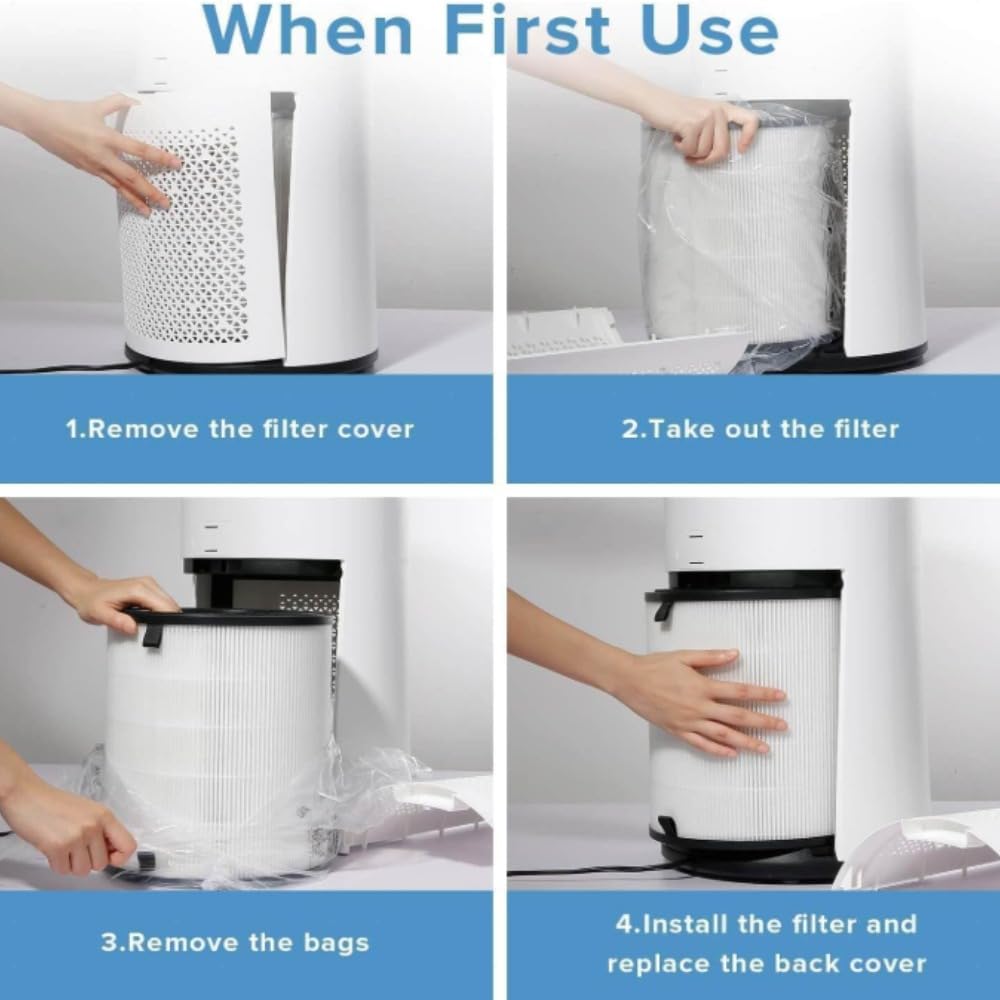 When First Use

1.Remove the filter cover

2.Take out the filter

3.Remove the bags

4.Install the filter and replace the back cover