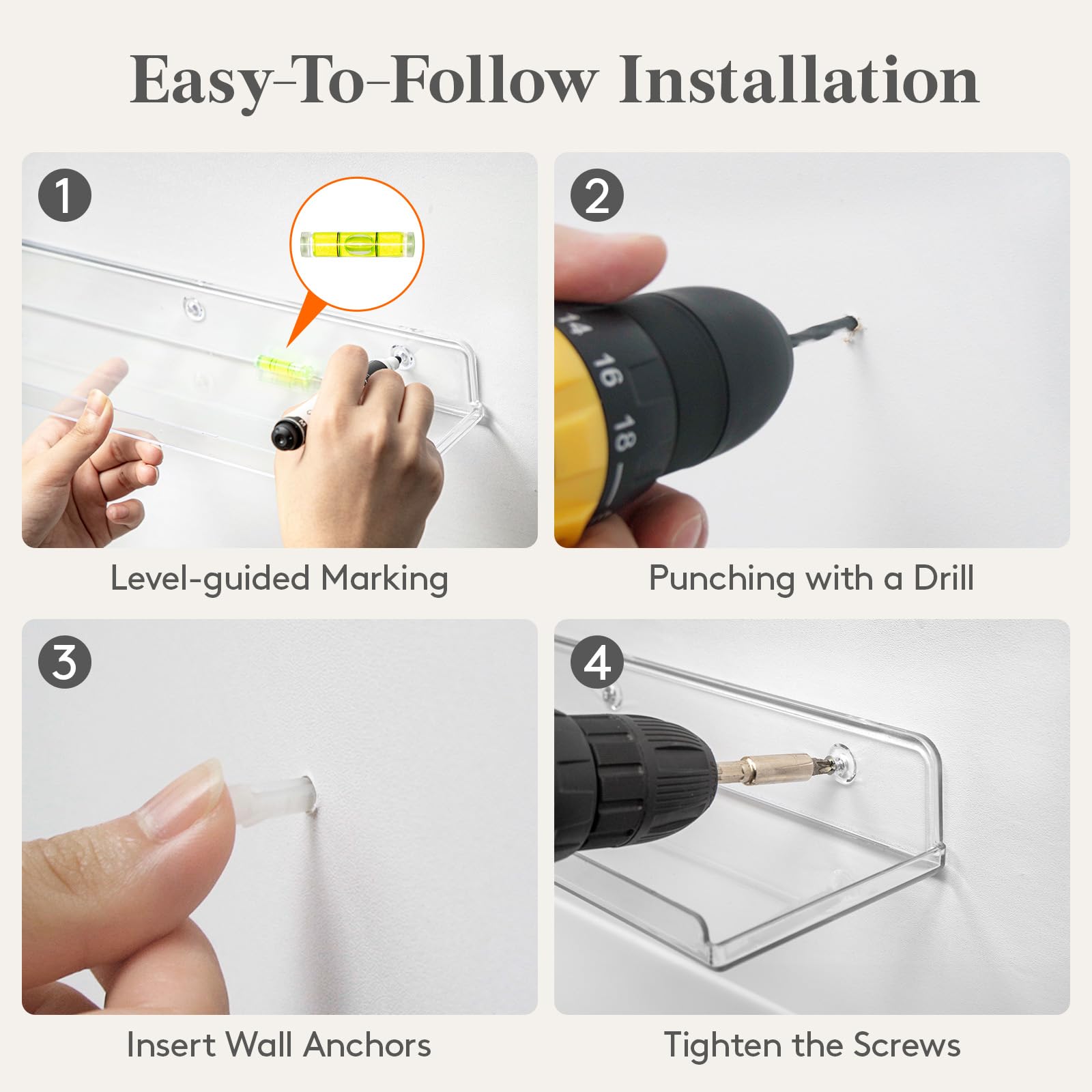 Easy-To-Follow Installation

1

Level-guided Marking

2

14 16 18

Punching with a Drill

3

Insert Wall Anchors

4

Tighten the Screws