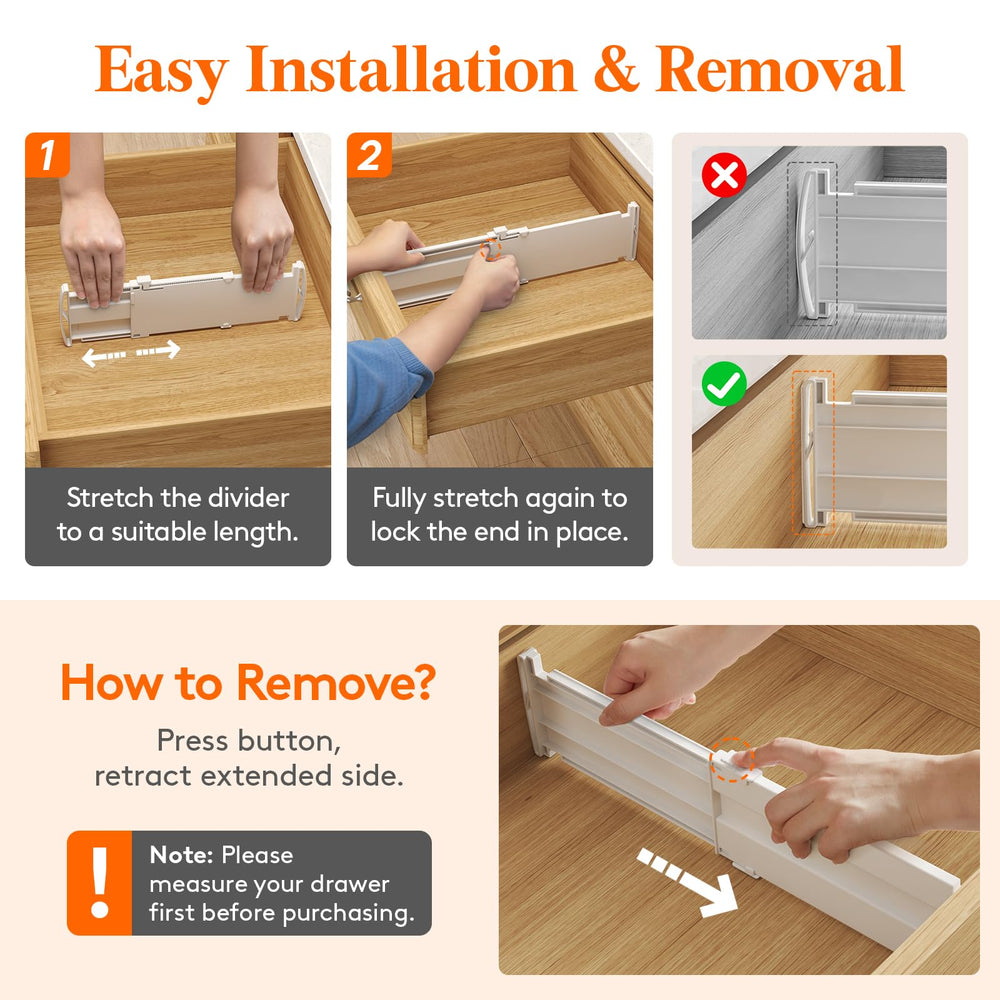 Easy Installation & Removal

1

Stretch the divider to a suitable length.

2

Fully stretch again to lock the end in place.

How to Remove?

Press button, retract extended side.

!

Note: Please measure your drawer first before purchasing.