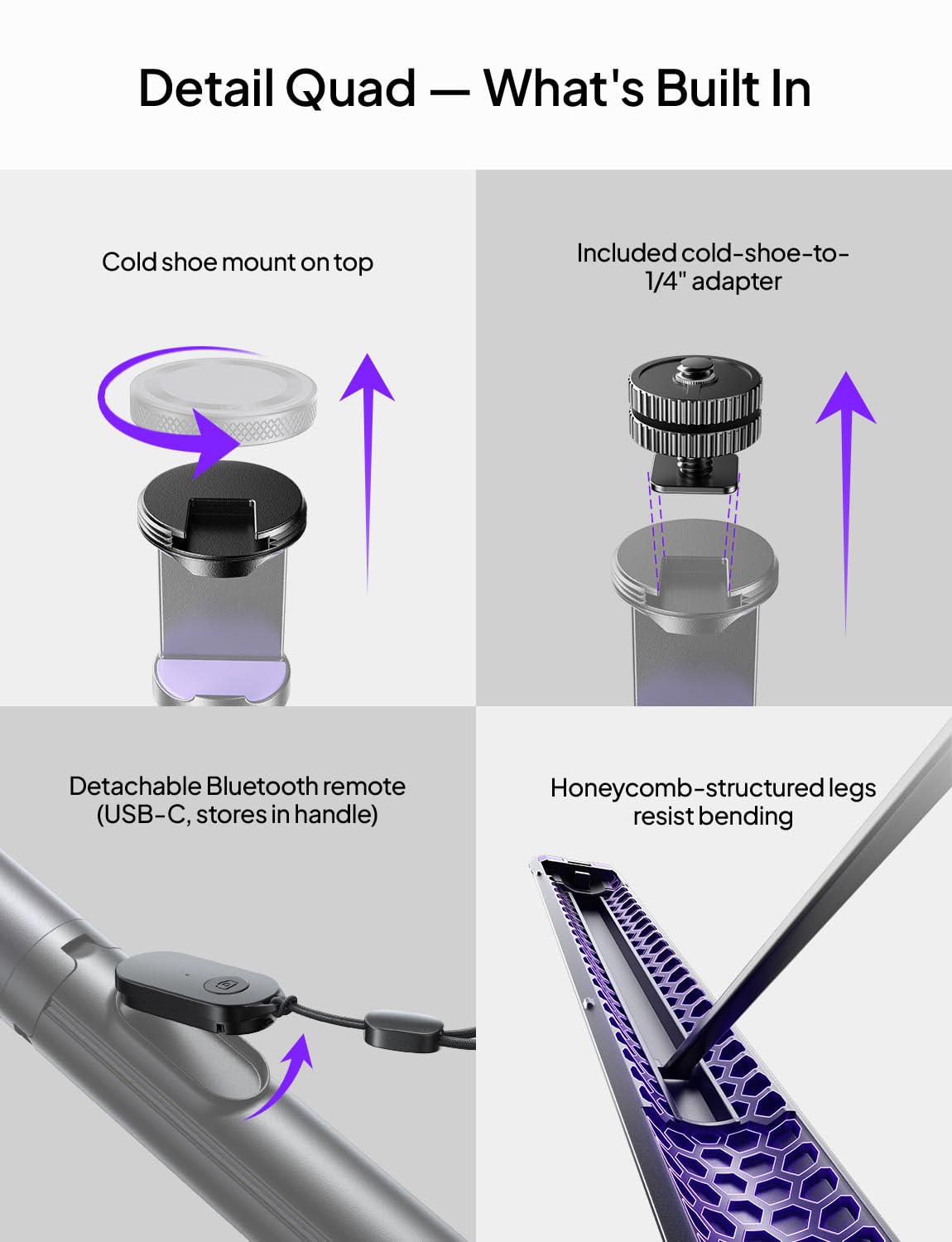 Detail Quad — What's Built In

Cold shoe mount on top

Included cold-shoe-to-1/4" adapter

Detachable Bluetooth remote (USB-C, stores in handle)

Honeycomb-structured legs resist bending