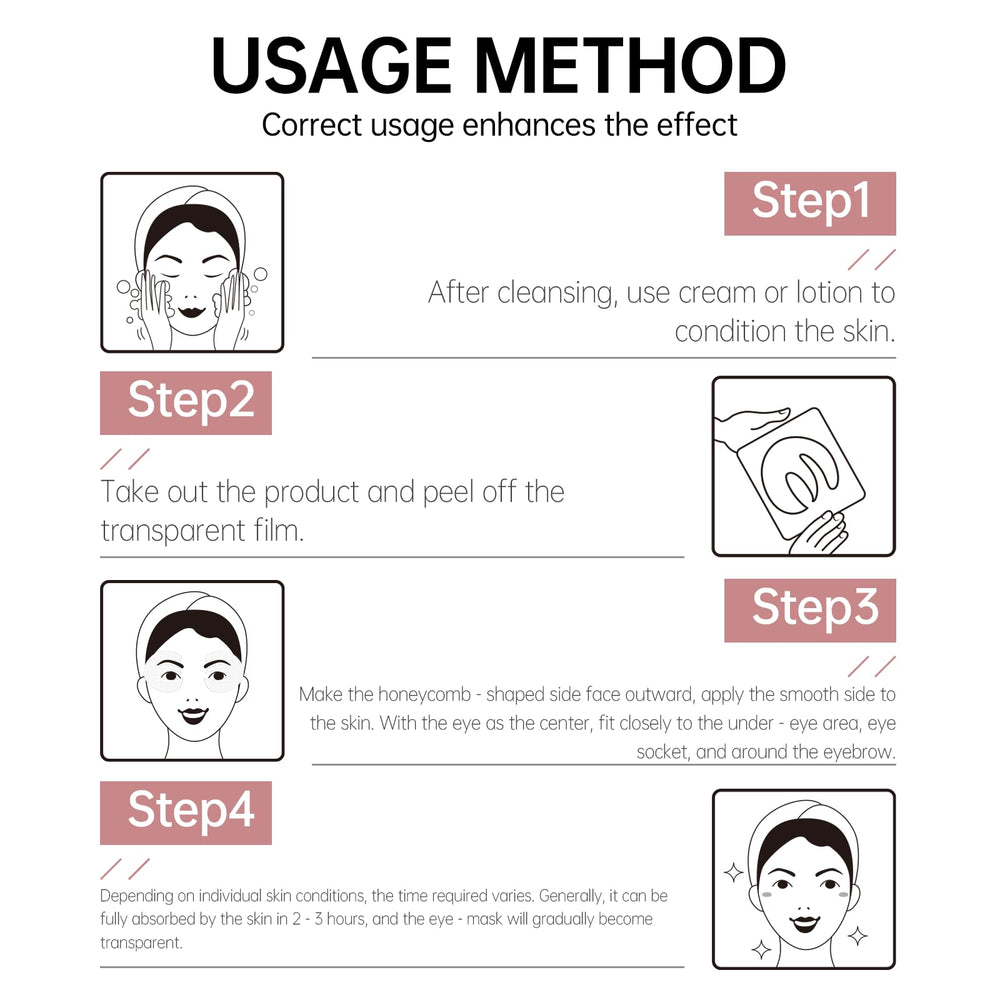 USAGE METHOD

Correct usage enhances the effect

Step1

After cleansing, use cream or lotion to condition the skin.

Step2

Take out the product and peel off the transparent film.

Step3

Make the honeycomb - shaped side face outward, apply the smooth side to the skin. With the eye as the center, fit closely to the under - eye area, eye socket, and around the eyebrow.

Step4

Depending on individual skin conditions, the time required varies. Generally, it can be fully absorbed by the skin in 2 - 3 hours, and the eye - mask will gradually become transparent.