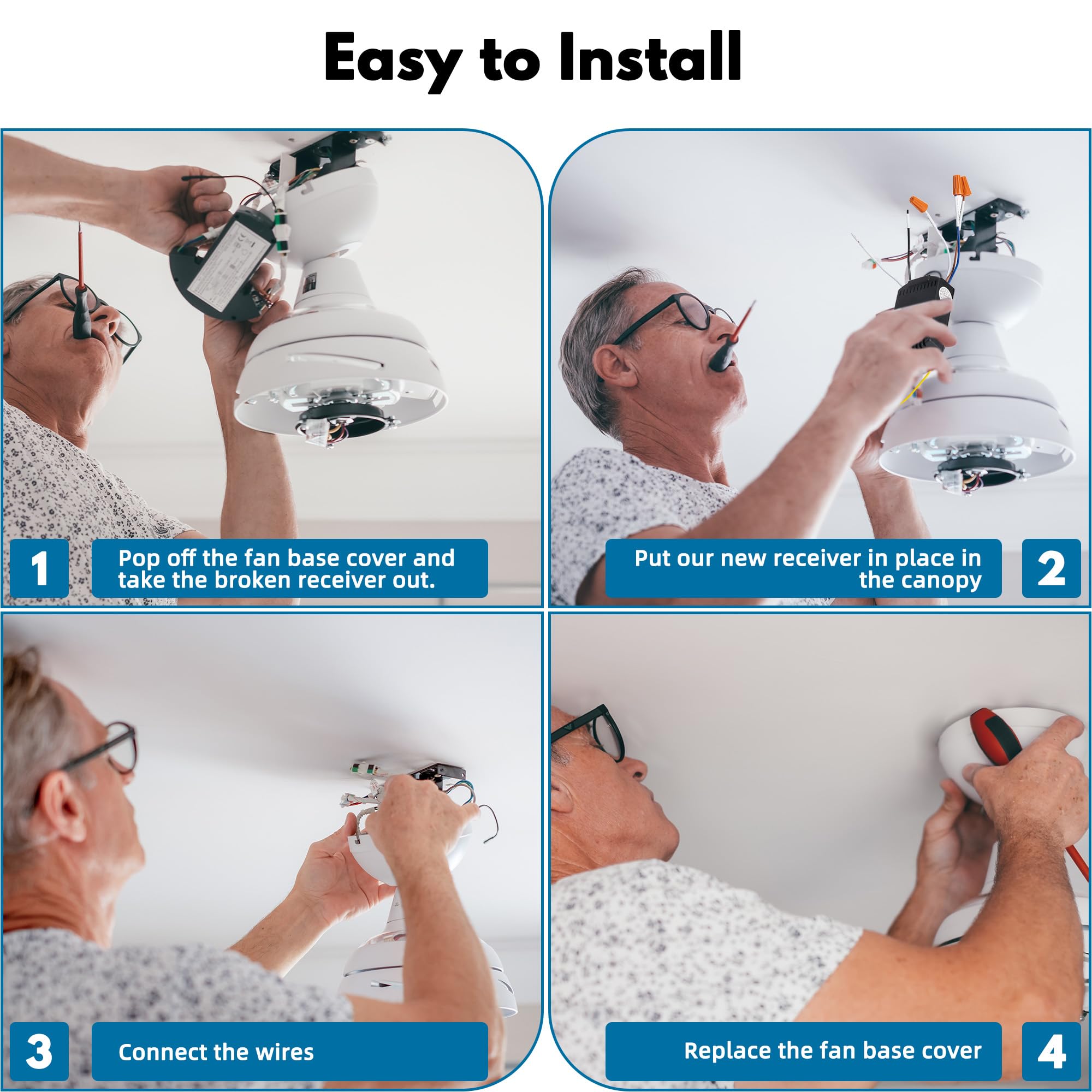 Easy to Install

1
Pop off the fan base cover and take the broken receiver out.

Put our new receiver in place in the canopy
2

3
Connect the wires

Replace the fan base cover
4