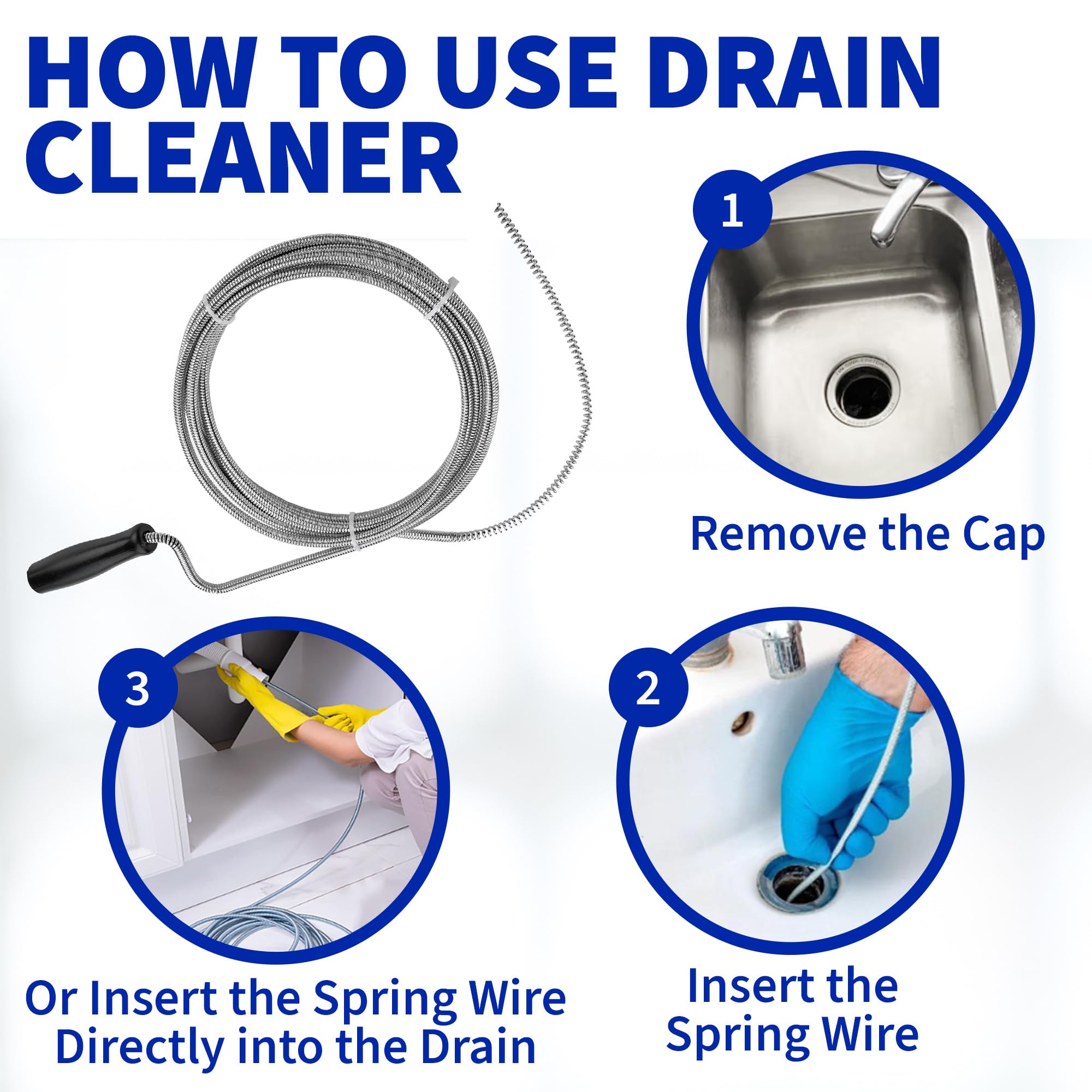 HOW TO USE DRAIN CLEANER

1

Remove the Cap

3

Or Insert the Spring Wire Directly into the Drain

2

Insert the Spring Wire