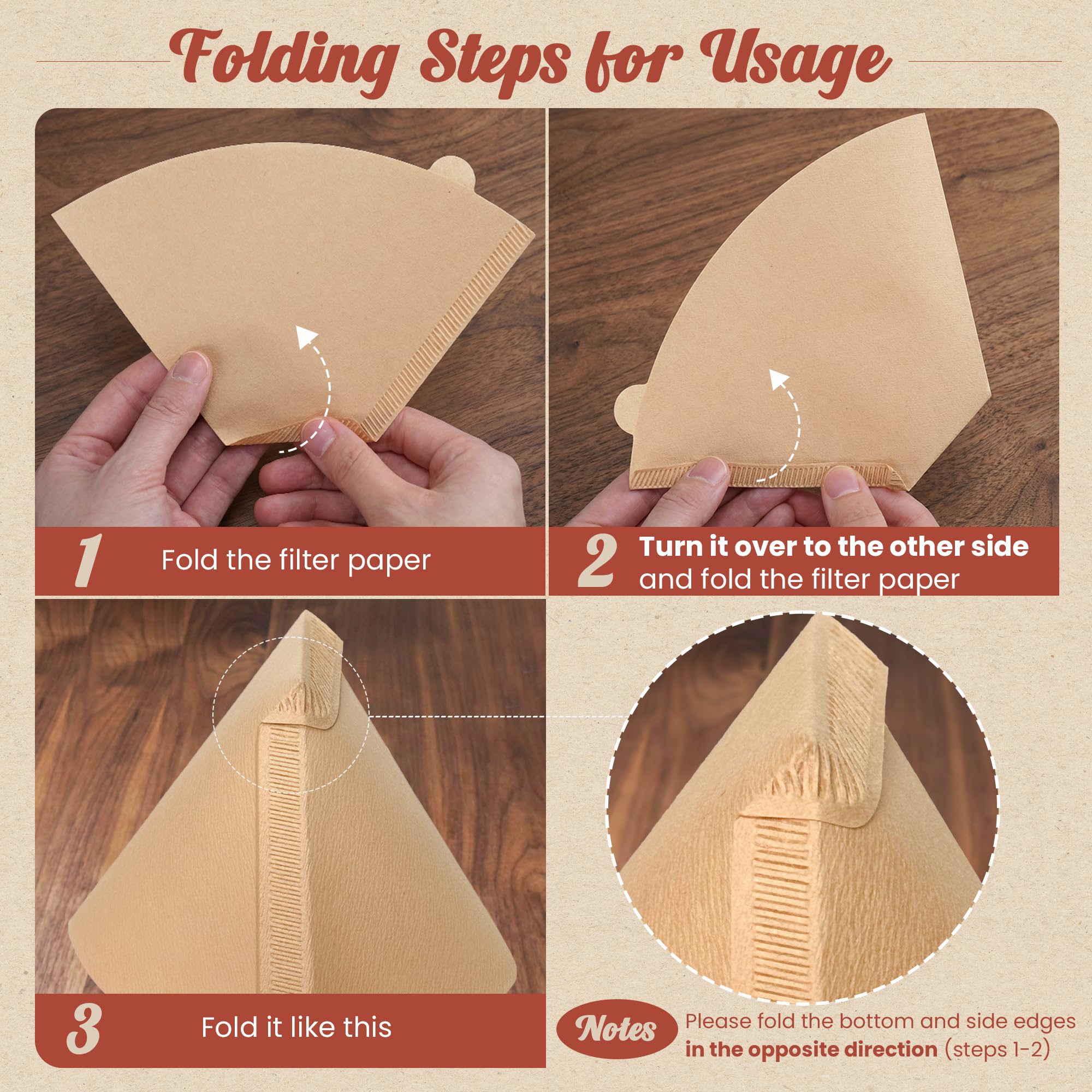 Folding Steps for Usage

1 Fold the filter paper

2 Turn it over to the other side and fold the filter paper

3 Fold it like this

Notes Please fold the bottom and side edges in the opposite direction (steps 1-2)