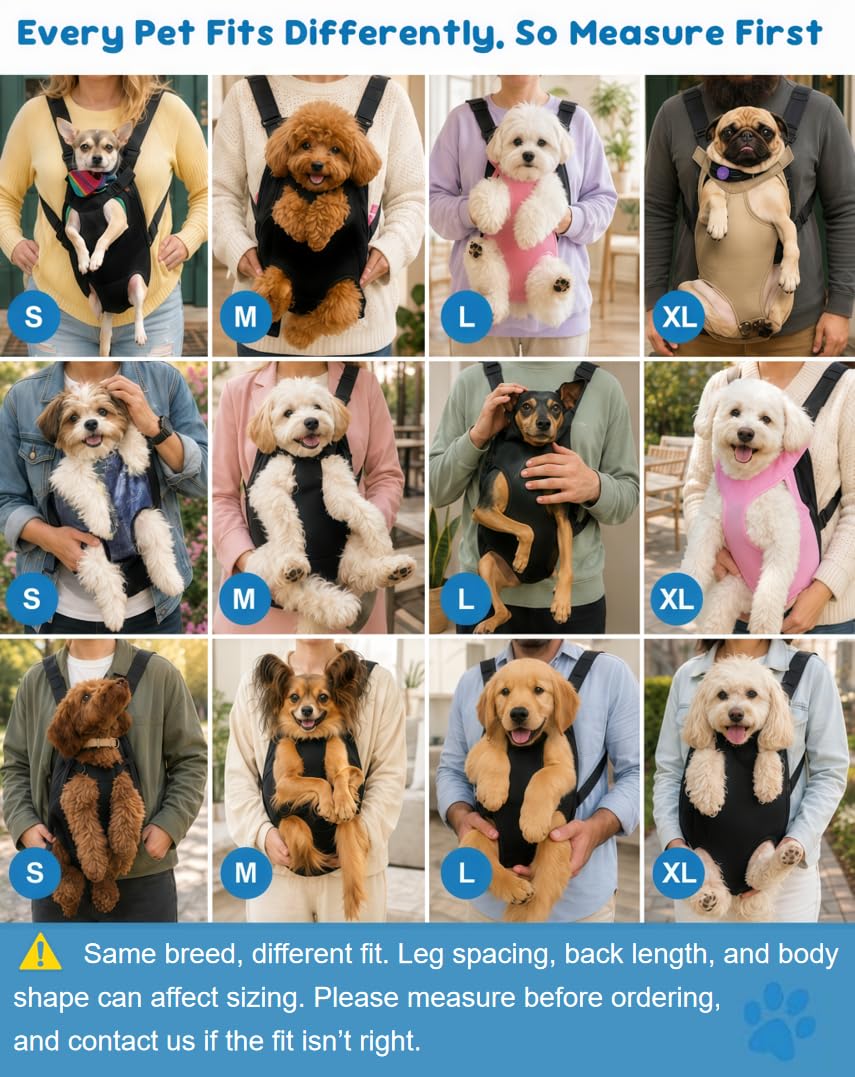 Every Pet Fits Differently, So Measure First

S M L XL

S M L XL

S M L XL

Same breed, different fit. Leg spacing, back length, and body shape can affect sizing. Please measure before ordering, and contact us if the fit isn't right.