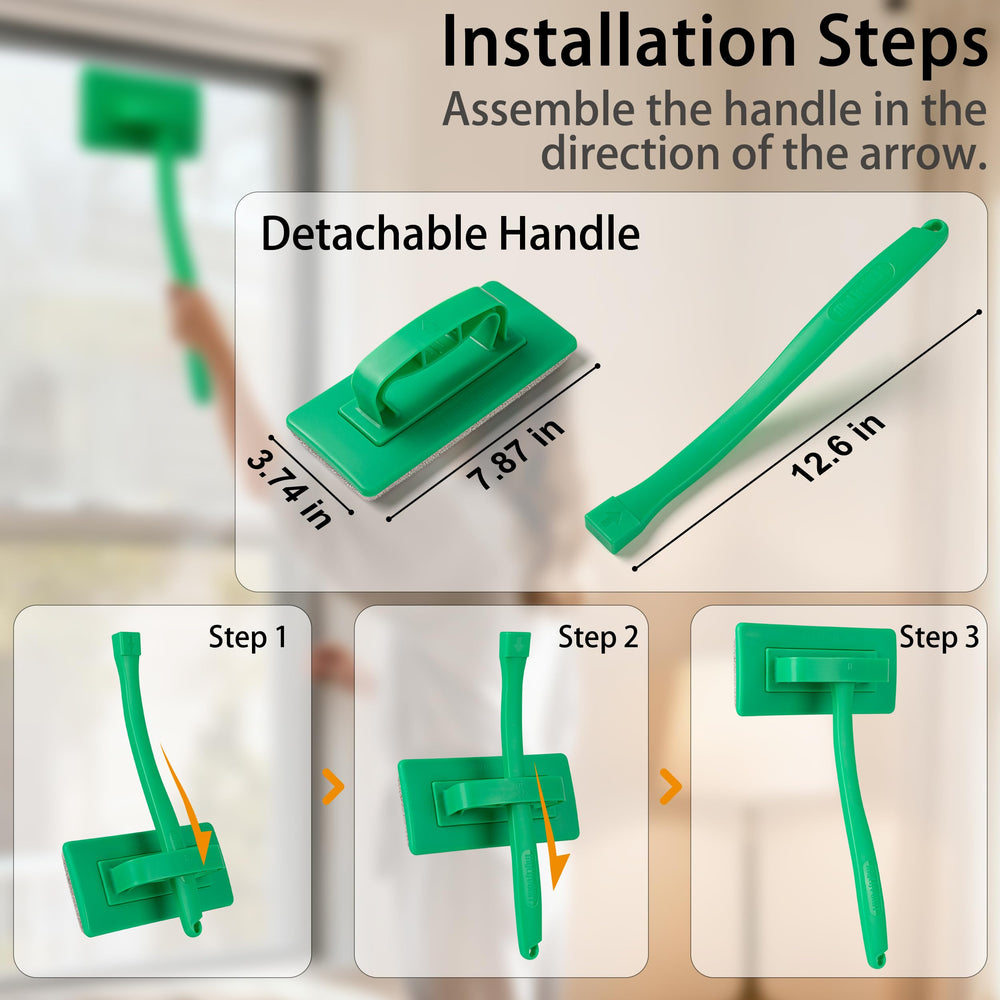 Installation Steps
Assemble the handle in the direction of the arrow.

Detachable Handle

3.74 in
7.87 in
12.6 in

Step 1
Step 2
Step 3