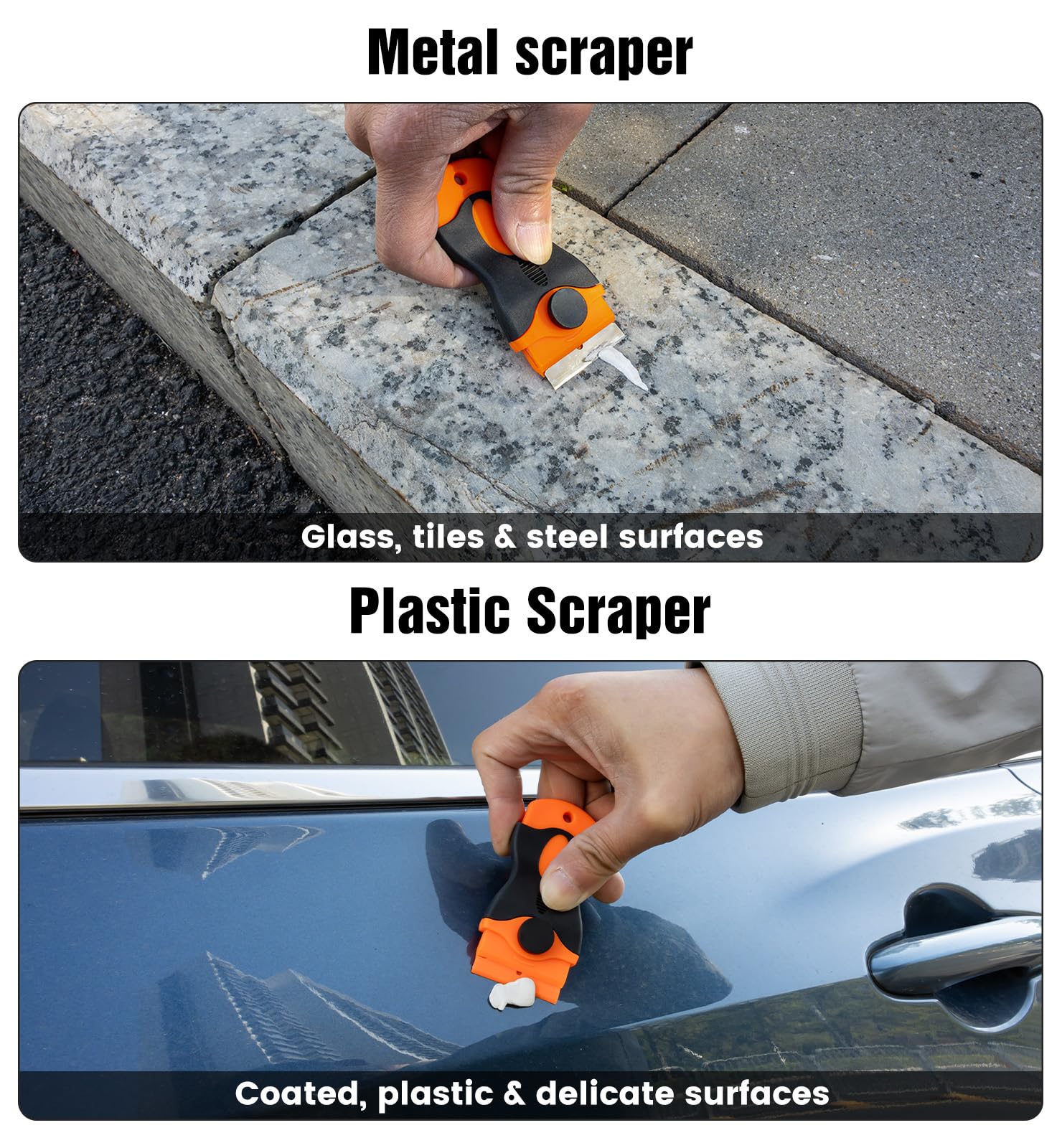 Metal scraper

Glass, tiles & steel surfaces

Plastic Scraper

Coated, plastic & delicate surfaces