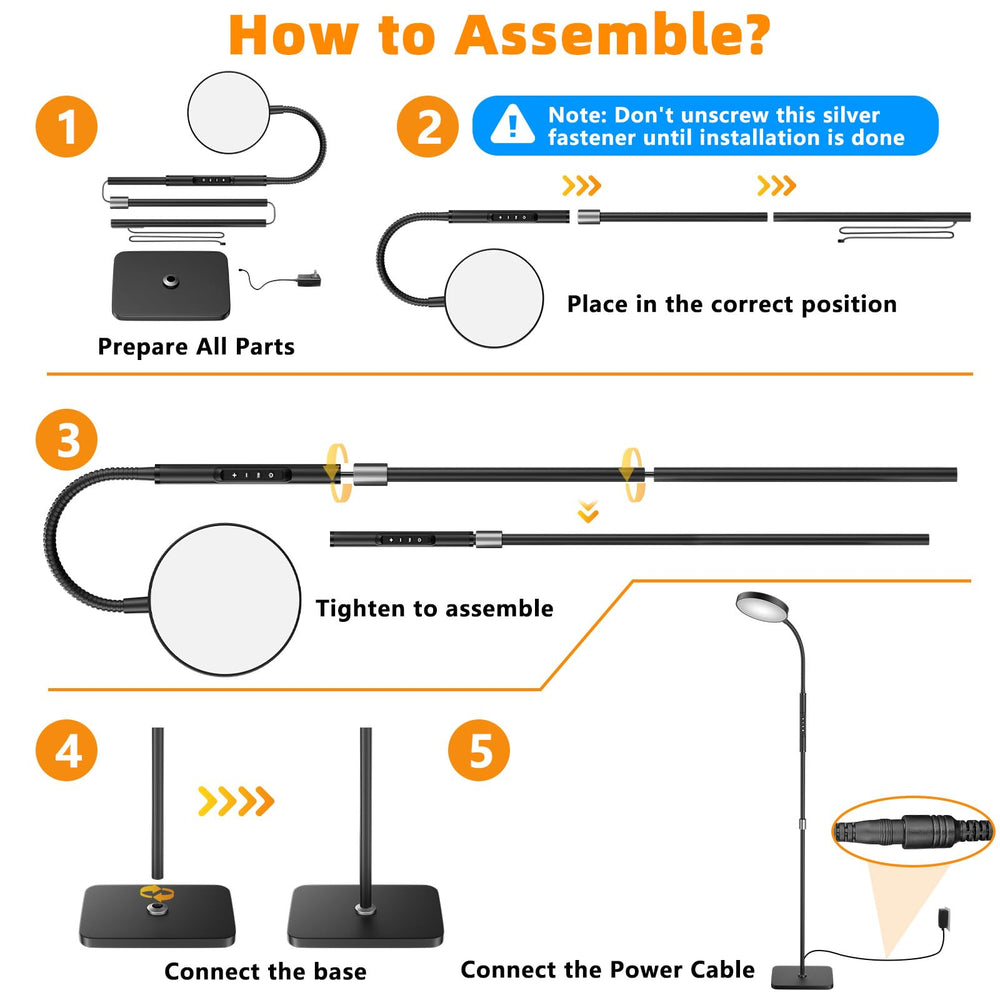 How to Assemble?

1

Prepare All Parts

2

Note: Don't unscrew this silver fastener until installation is done

Place in the correct position

3

Tighten to assemble

4

Connect the base

5

Connect the Power Cable