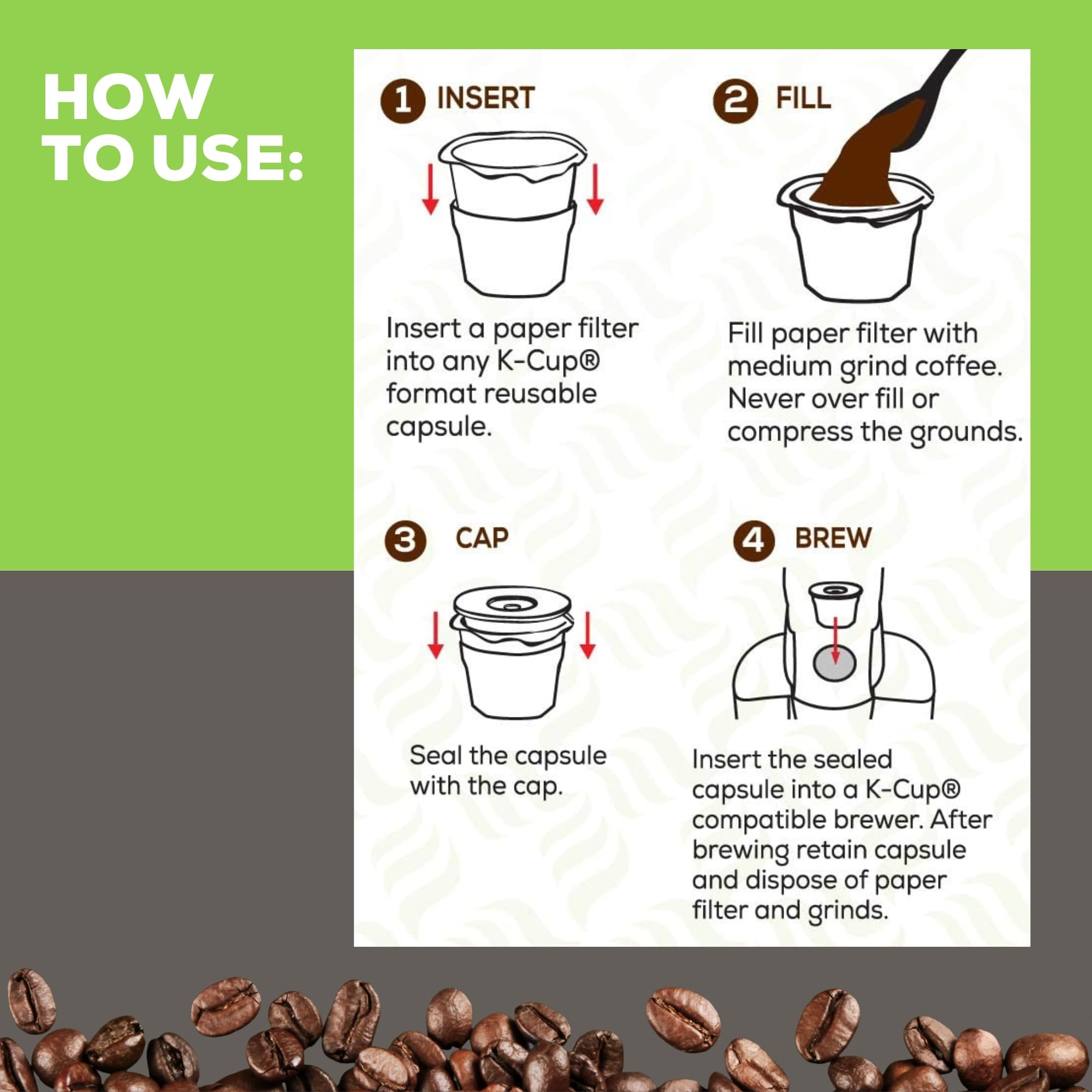 HOW TO USE:

1 INSERT

Insert a paper filter into any K-Cup® format reusable capsule.

2 FILL

Fill paper filter with medium grind coffee. Never over fill or compress the grounds.

3 CAP

Seal the capsule with the cap.

4 BREW

Insert the sealed capsule into a K-Cup® compatible brewer. After brewing retain capsule and dispose of paper filter and grinds.