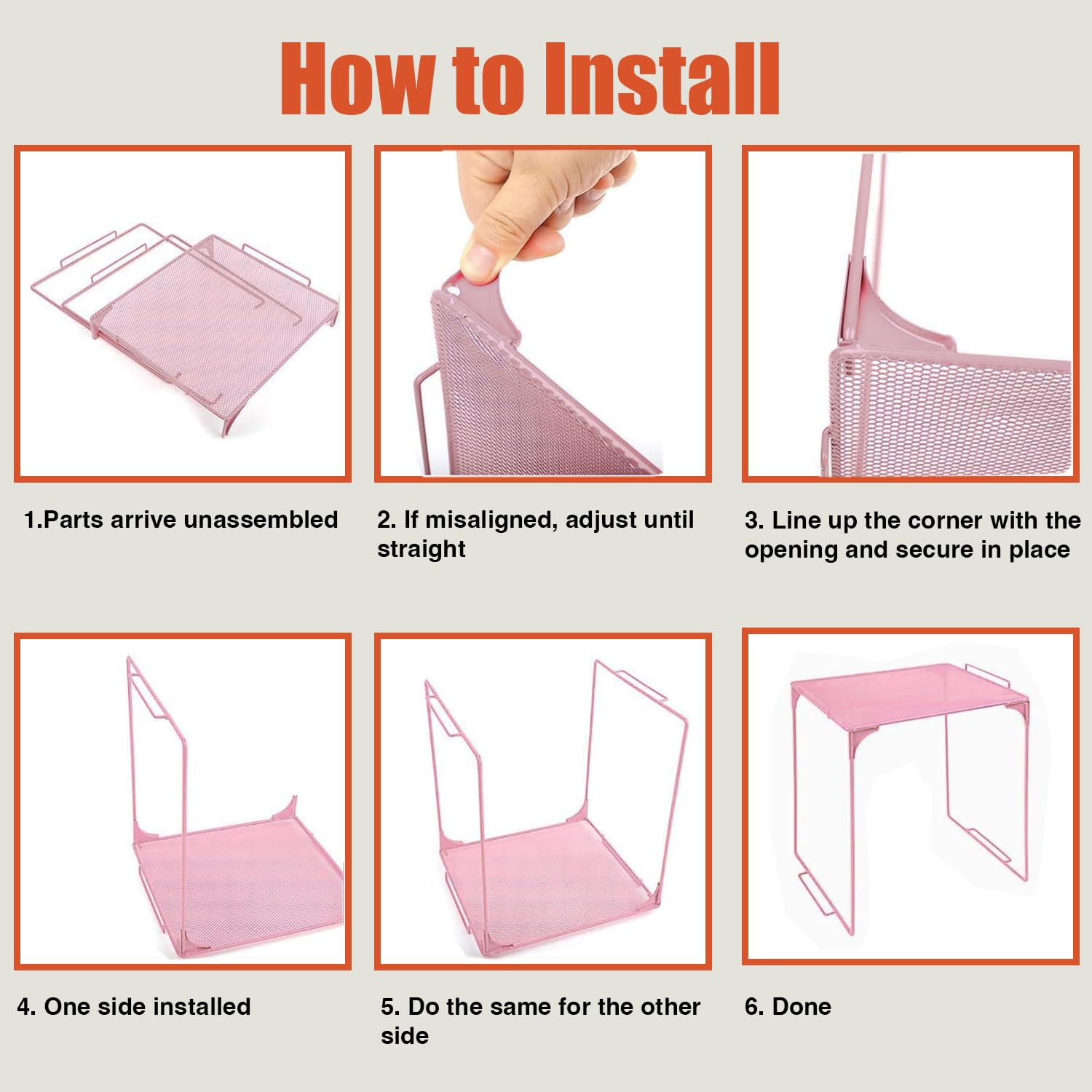 How to Install

1.Parts arrive unassembled

2. If misaligned, adjust until straight

3. Line up the corner with the opening and secure in place

4. One side installed

5. Do the same for the other side

6. Done